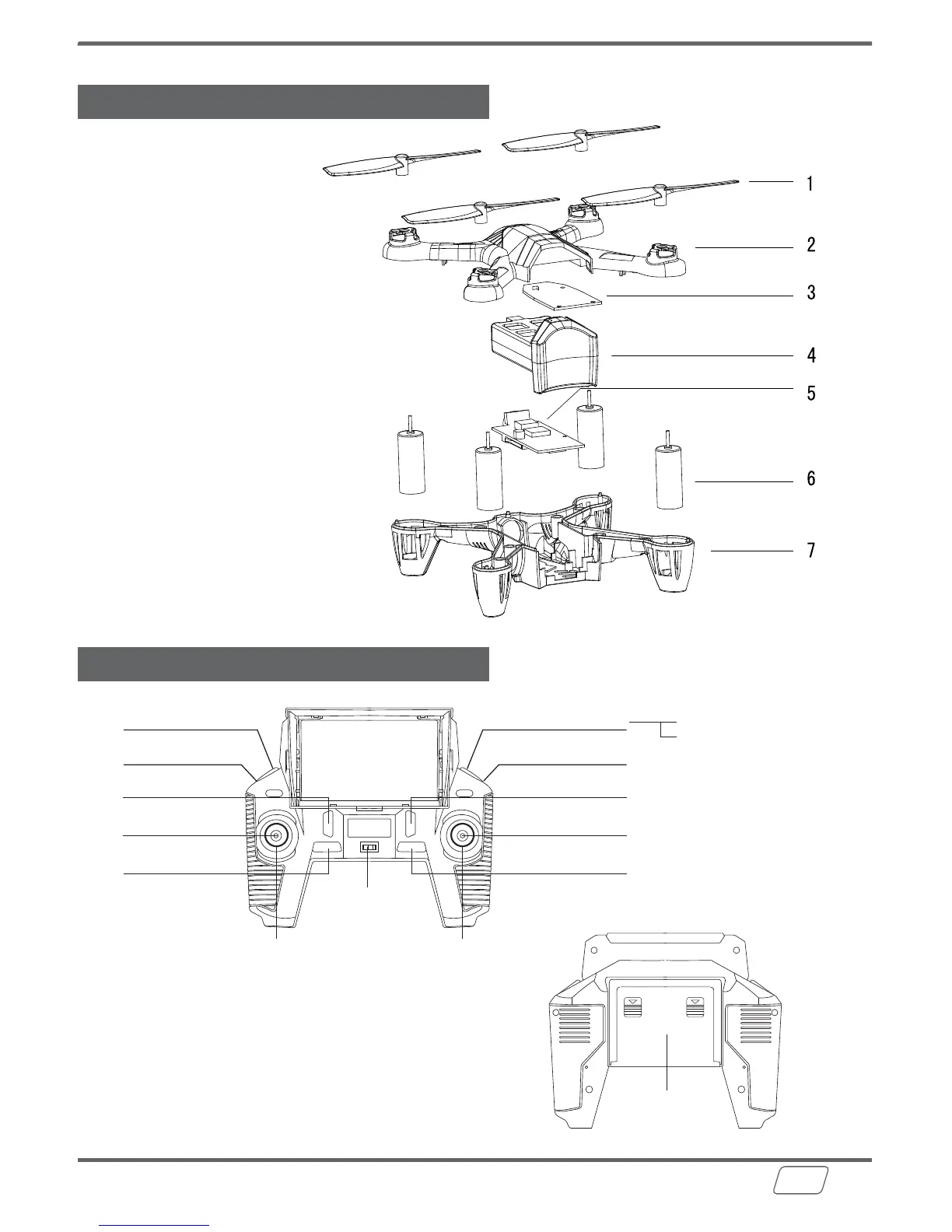 1

2

3

4

5

6

7