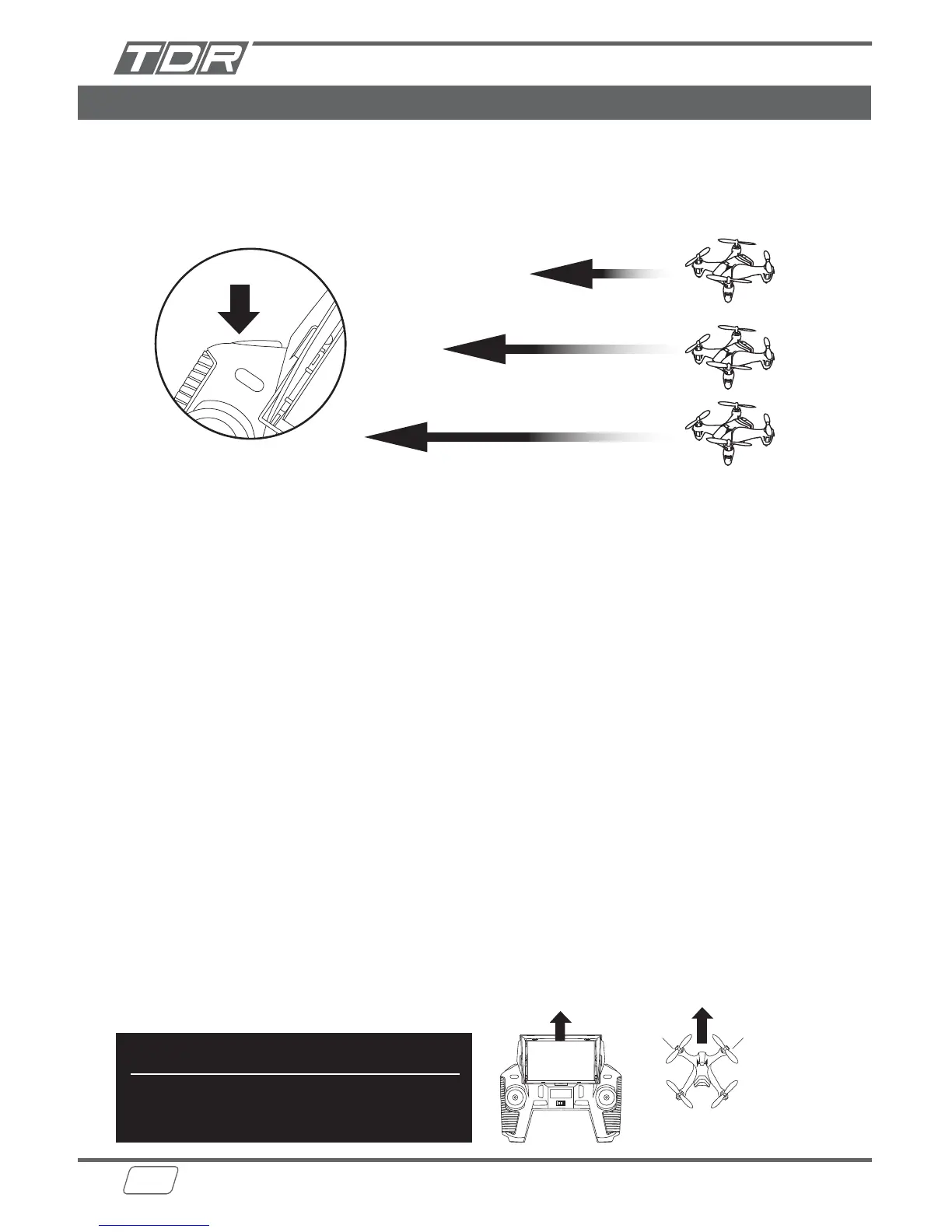 TDR