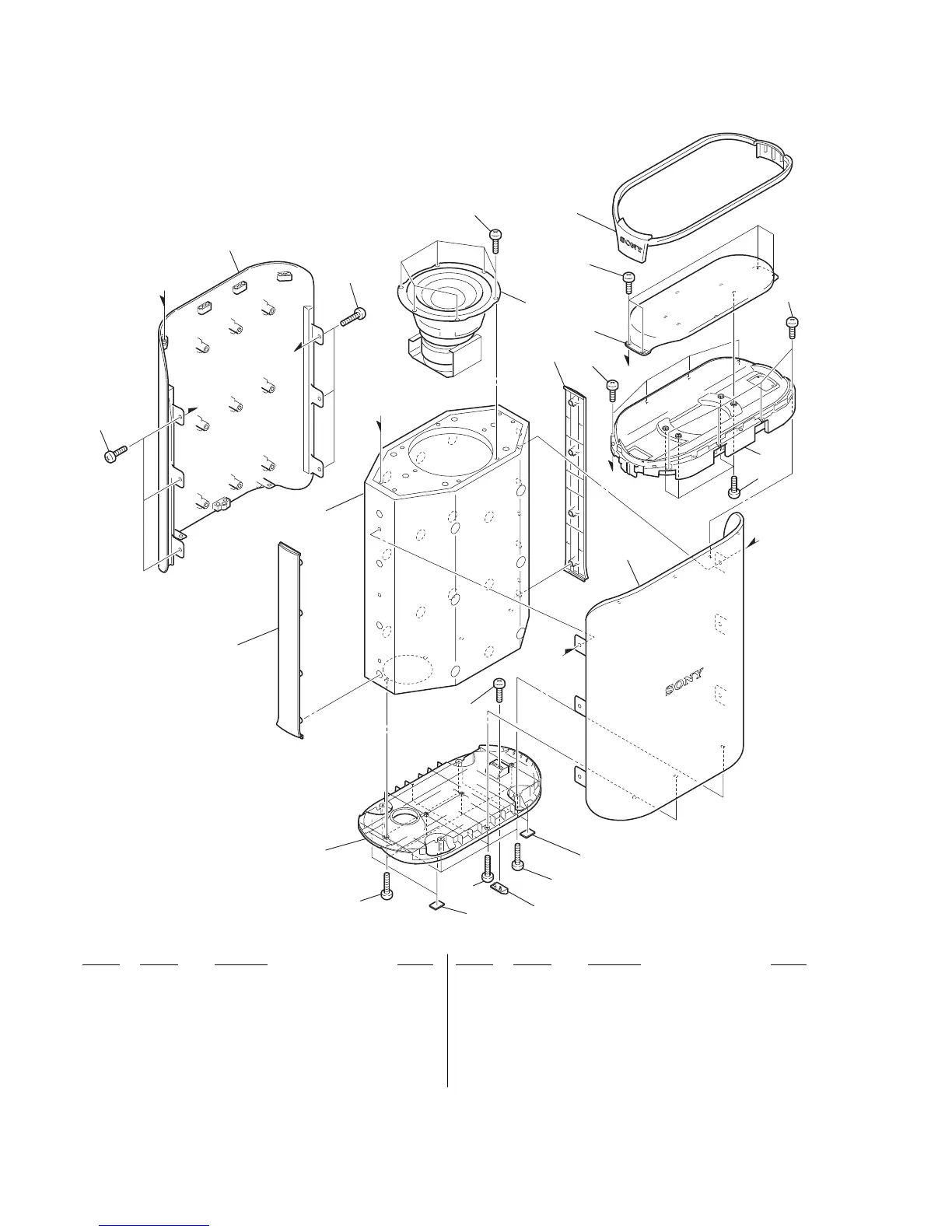 SONY

SONY