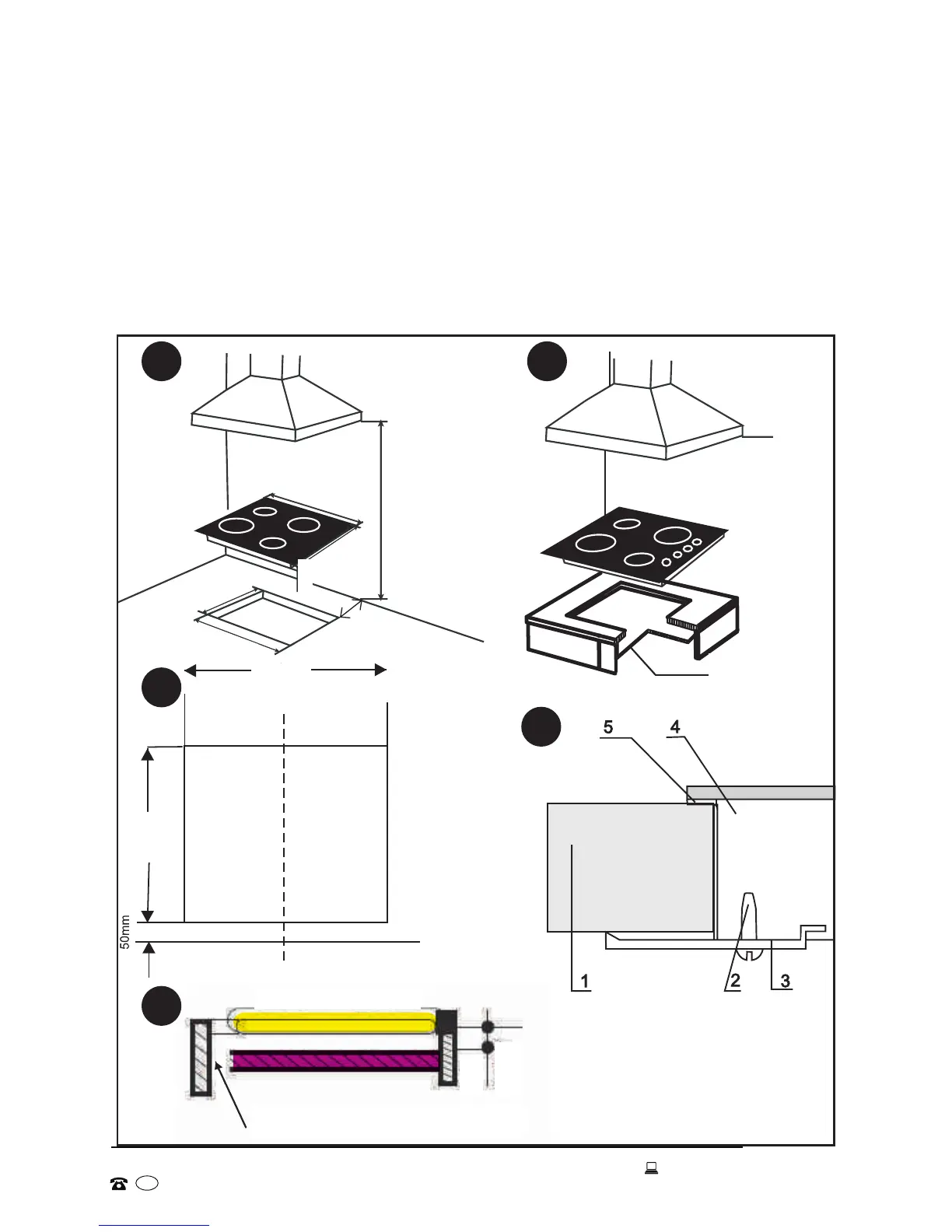 50mm

5
4
1
2
3