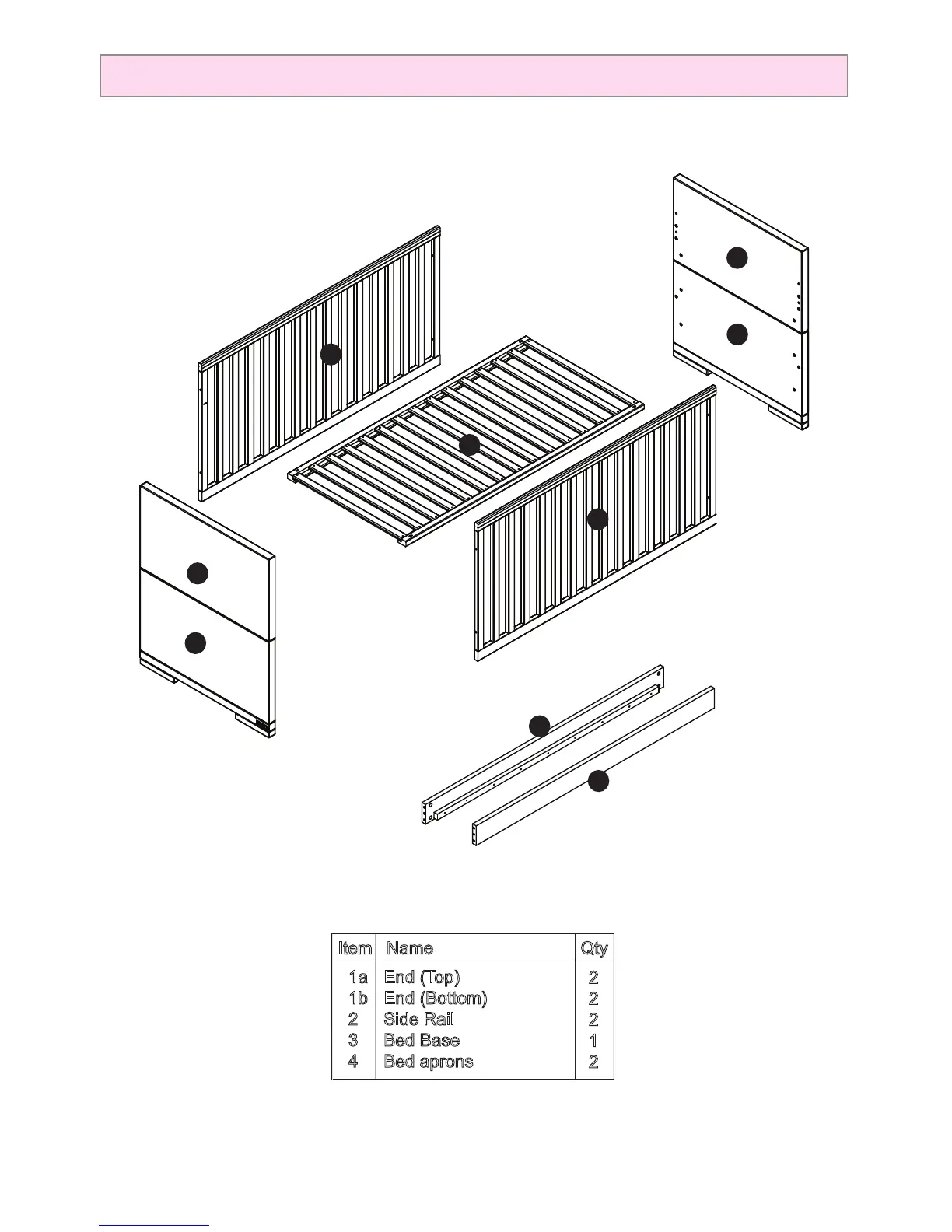 | Item | Name | Qty |
|---|---|---|
| 1a | End (Top) | 2 |
| 1b | End (Bottom) | 2 |
| 2 | Side Rail | 2 |
| 3 | Bed Base | 1 |
| 4 | Bed aprons | 2 |