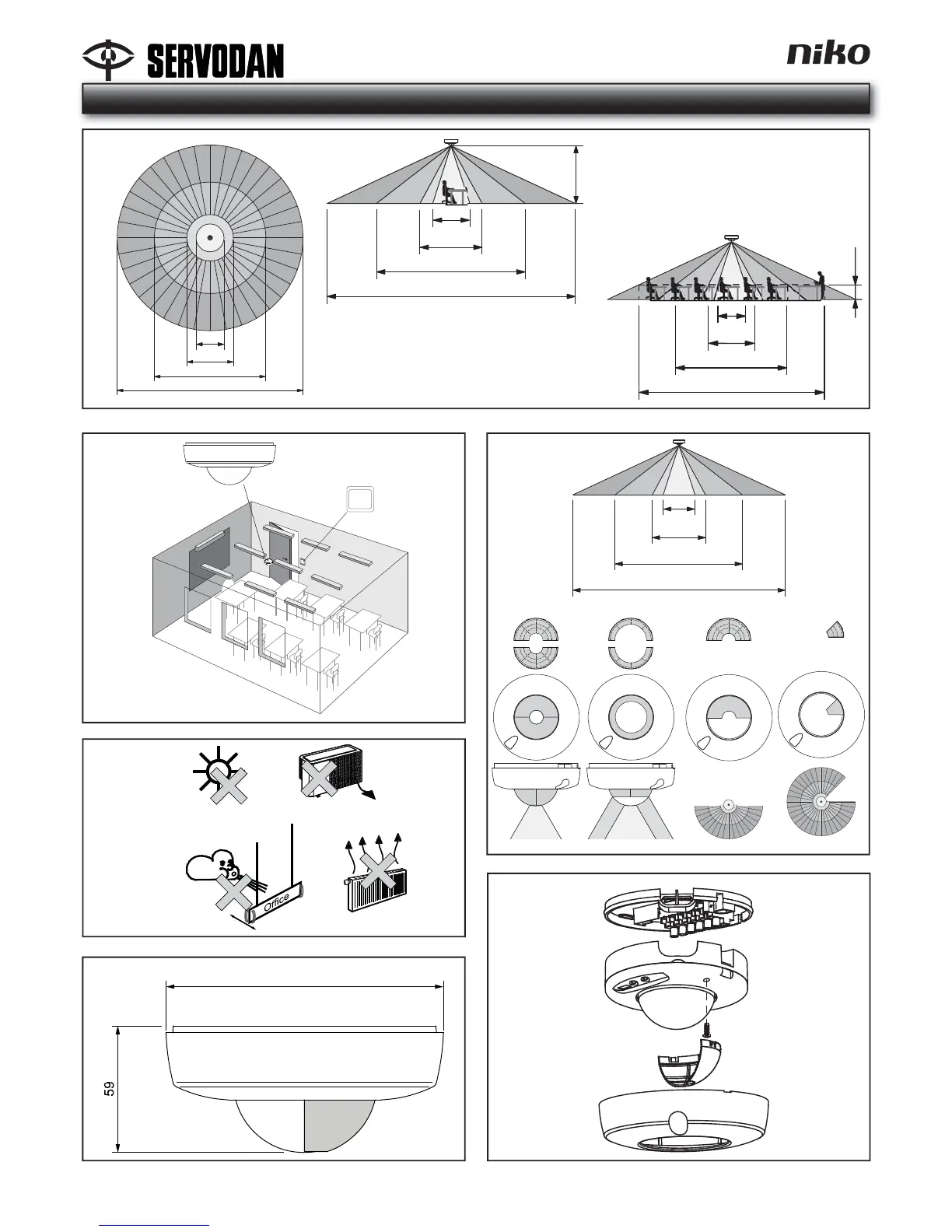 SERVODAN

niko

Office

59