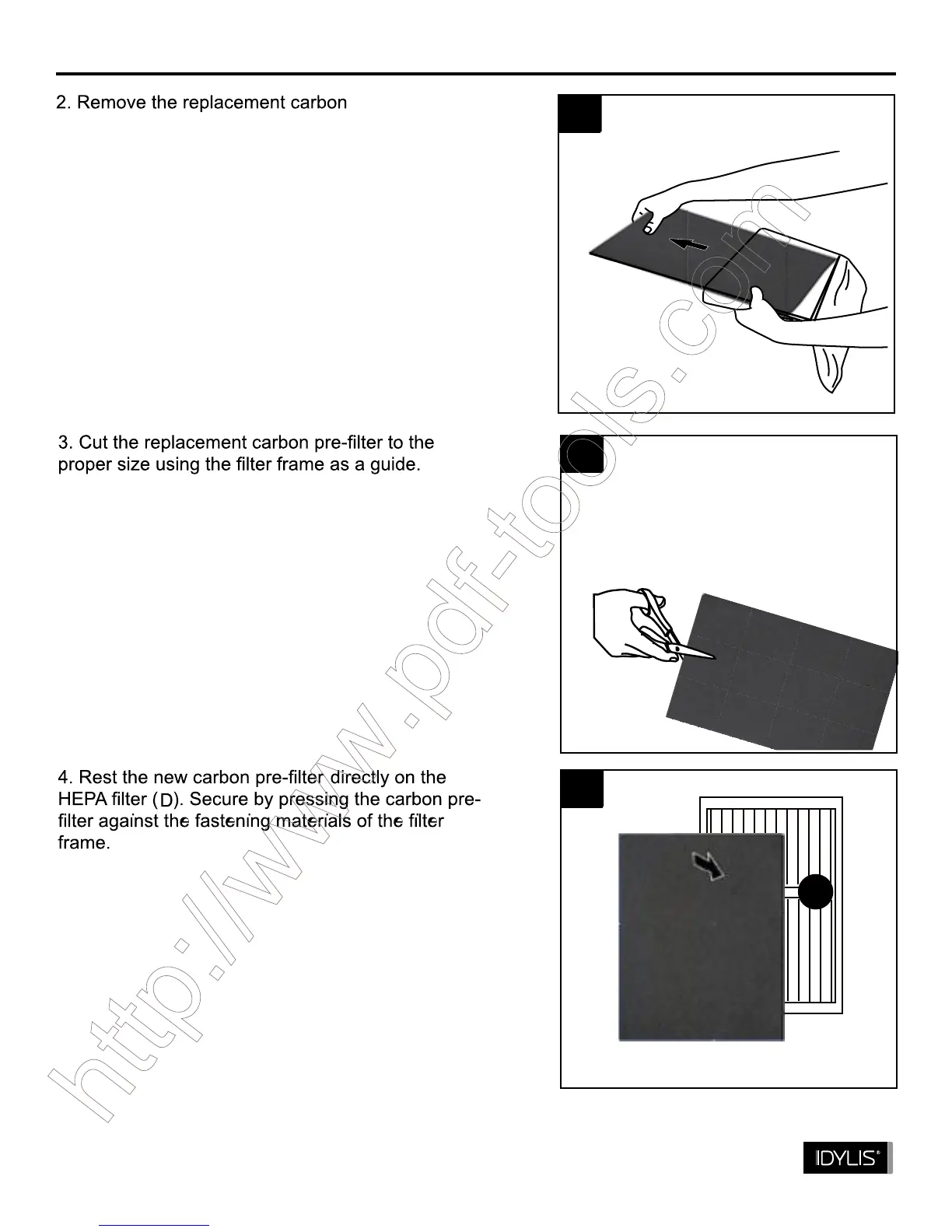 2. Remove the replacement carbon

3. Cut the replacement carbon pre-filter to the proper size using the filter frame as a guide.

4. Rest the new carbon pre-filter directly on the HEPA filter (D). Secure by pressing the carbon pre-filter against the fastening materials of the filter frame.

http://www.pdf-tools.com

IDYLIS®