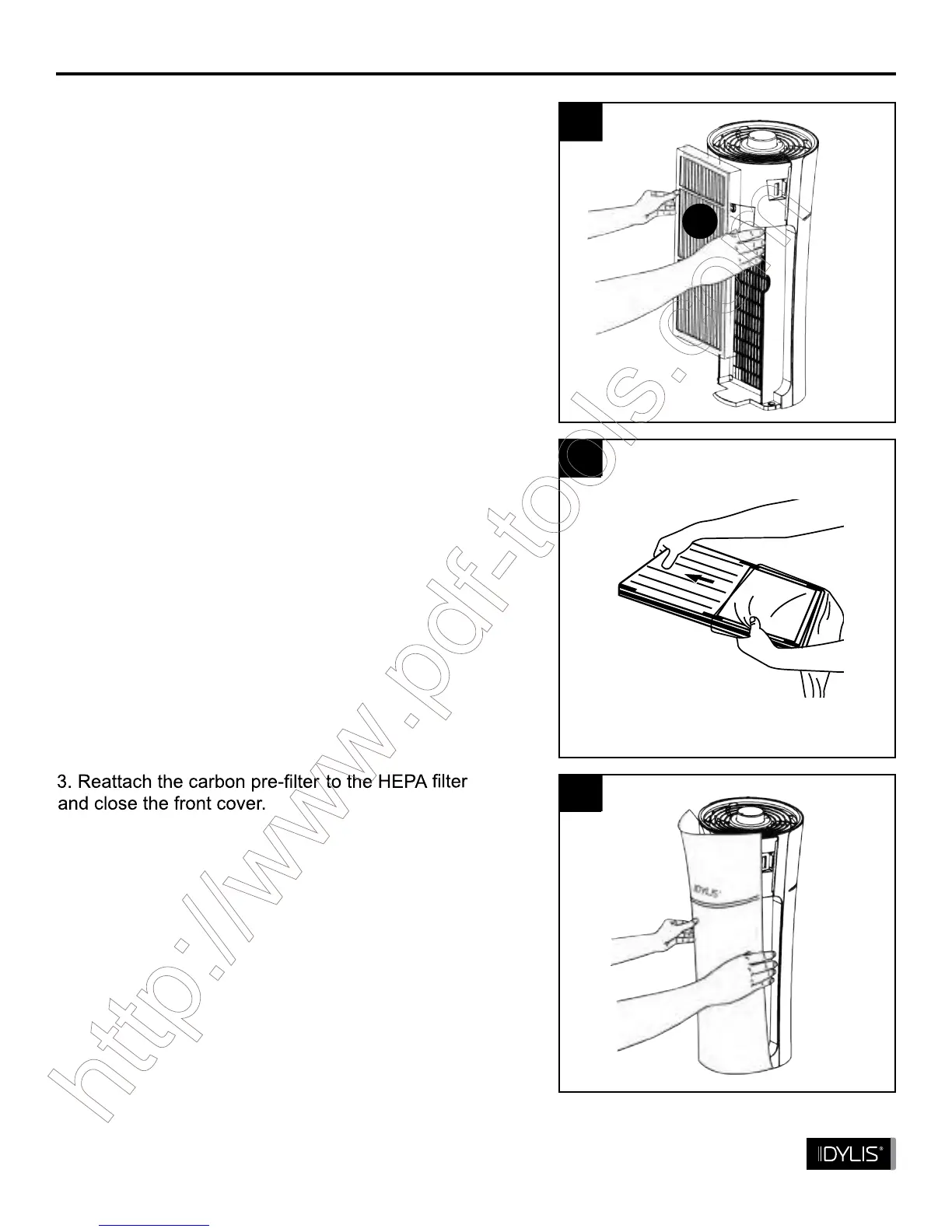 3. Reattach the carbon pre-filter to the HEPA filter and close the front cover.

IDYLIS

http://www.pdf-tools.com

IDYLIS®