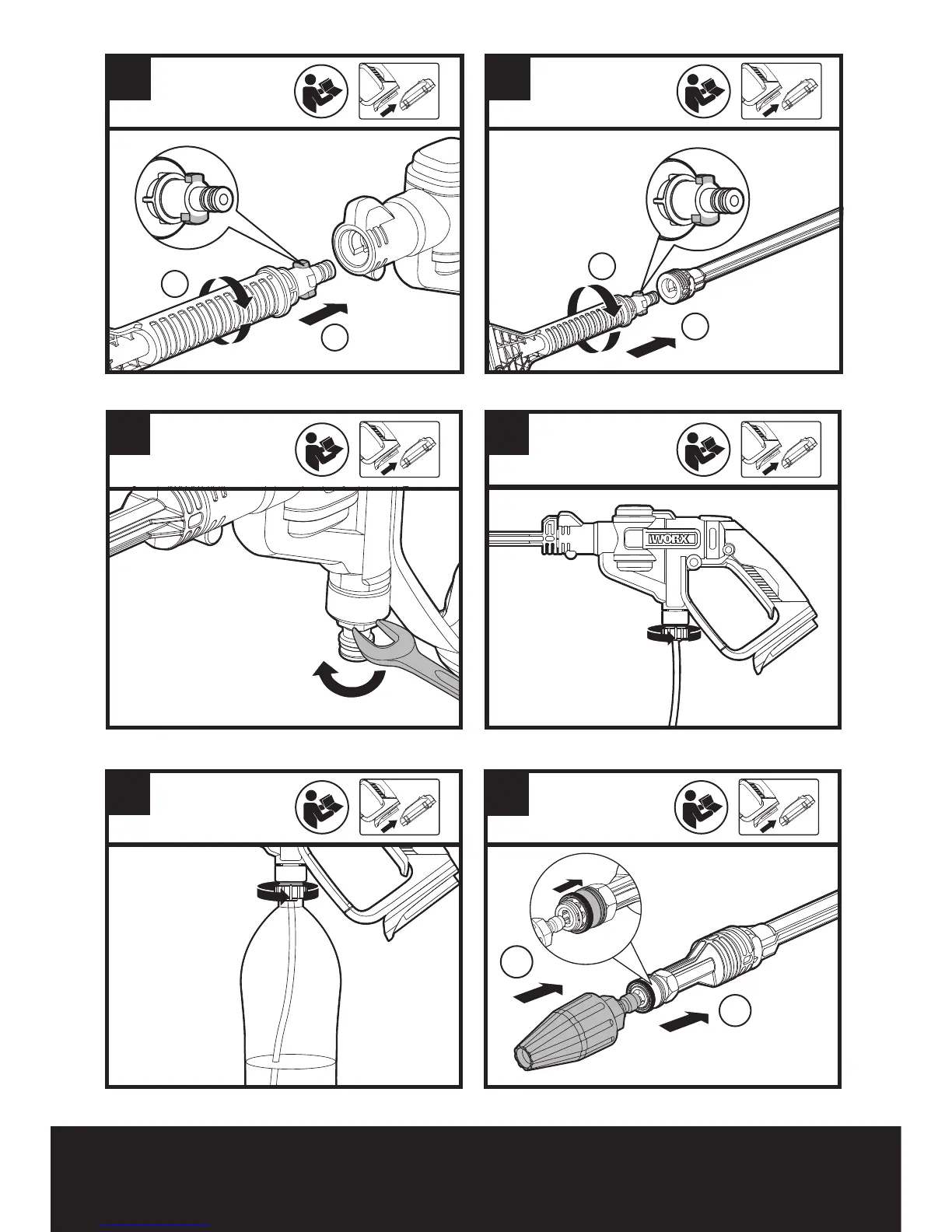 WORX