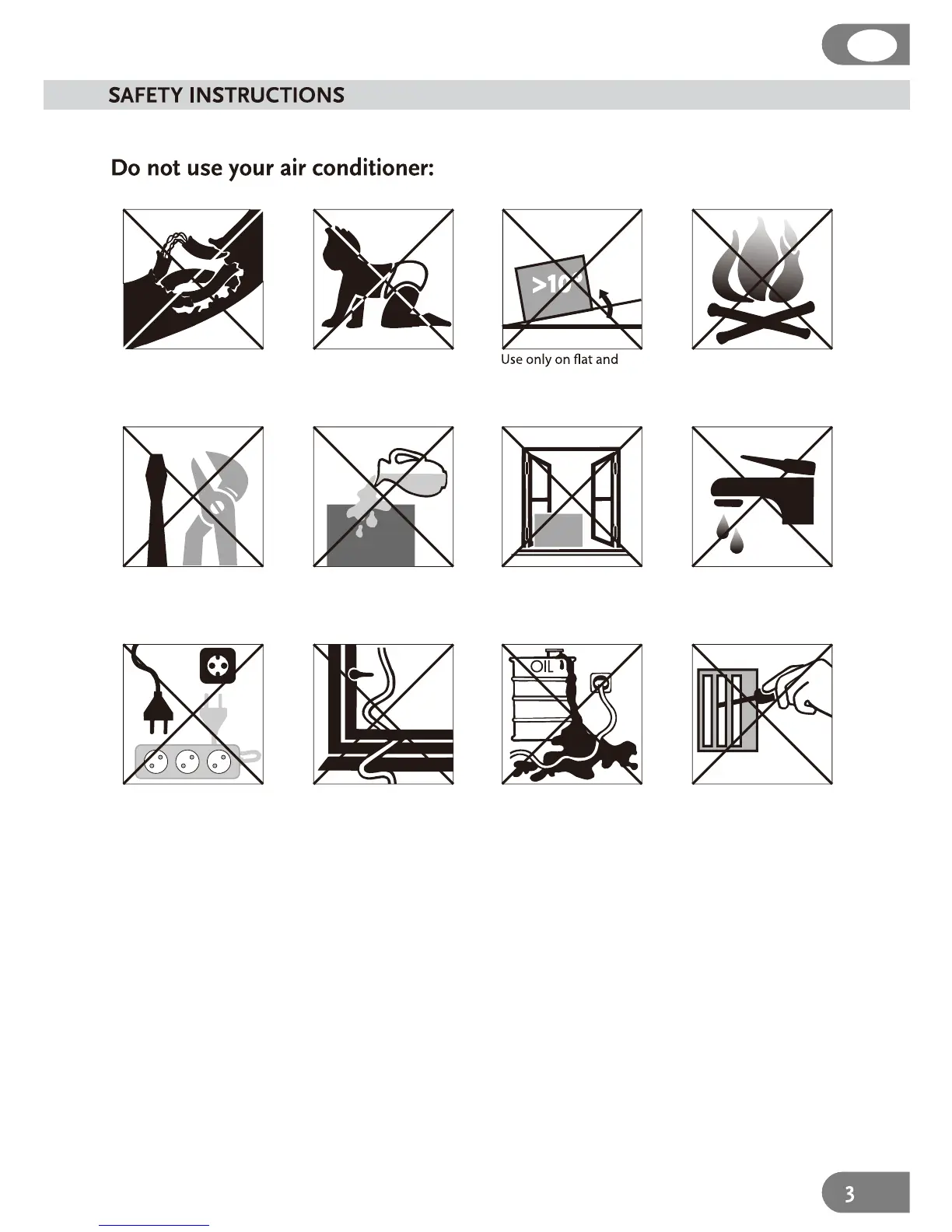 SAFETY INSTRUCTIONS

Do not use your air conditioner:

>10°

Use only on flat and

OIL

3