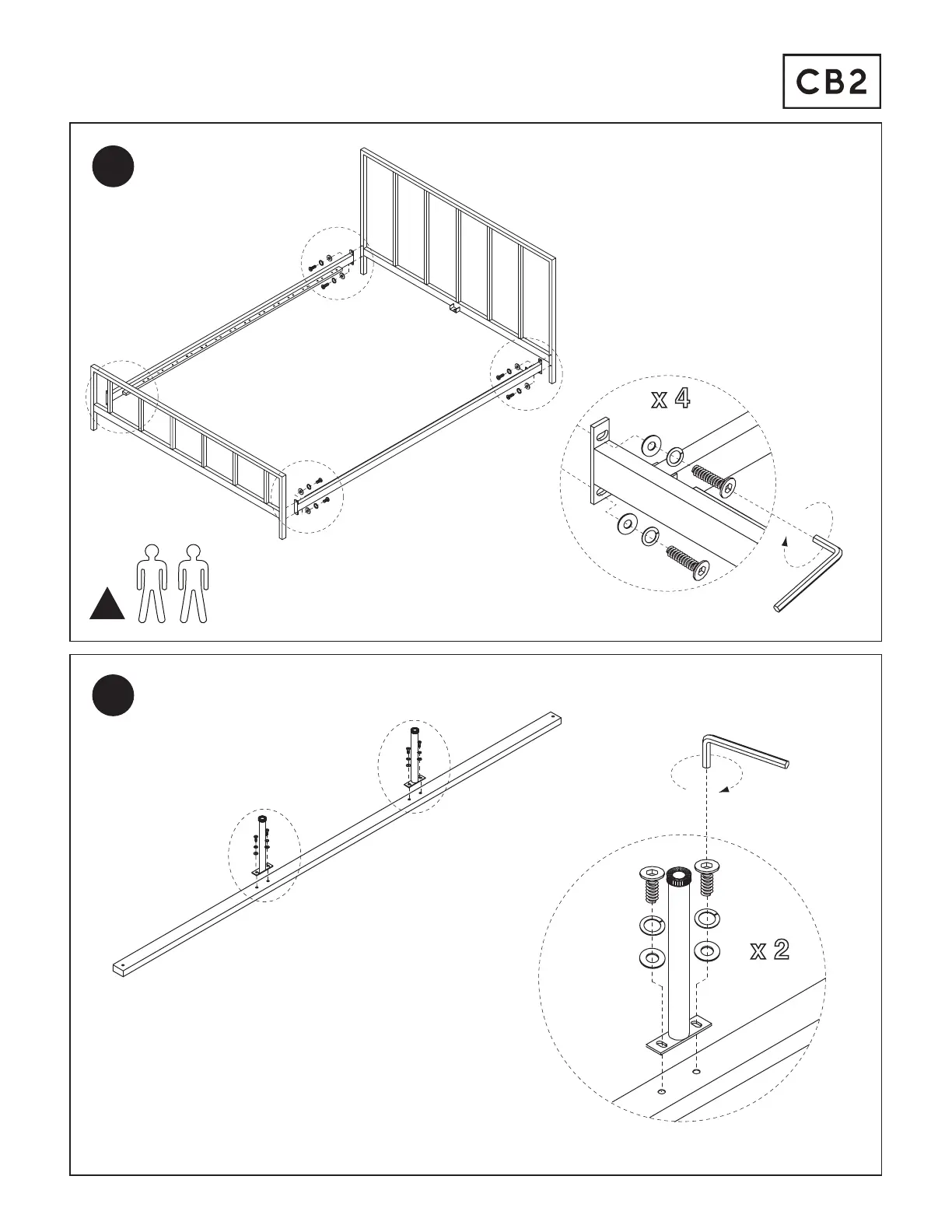 CB2

x 4

x 2