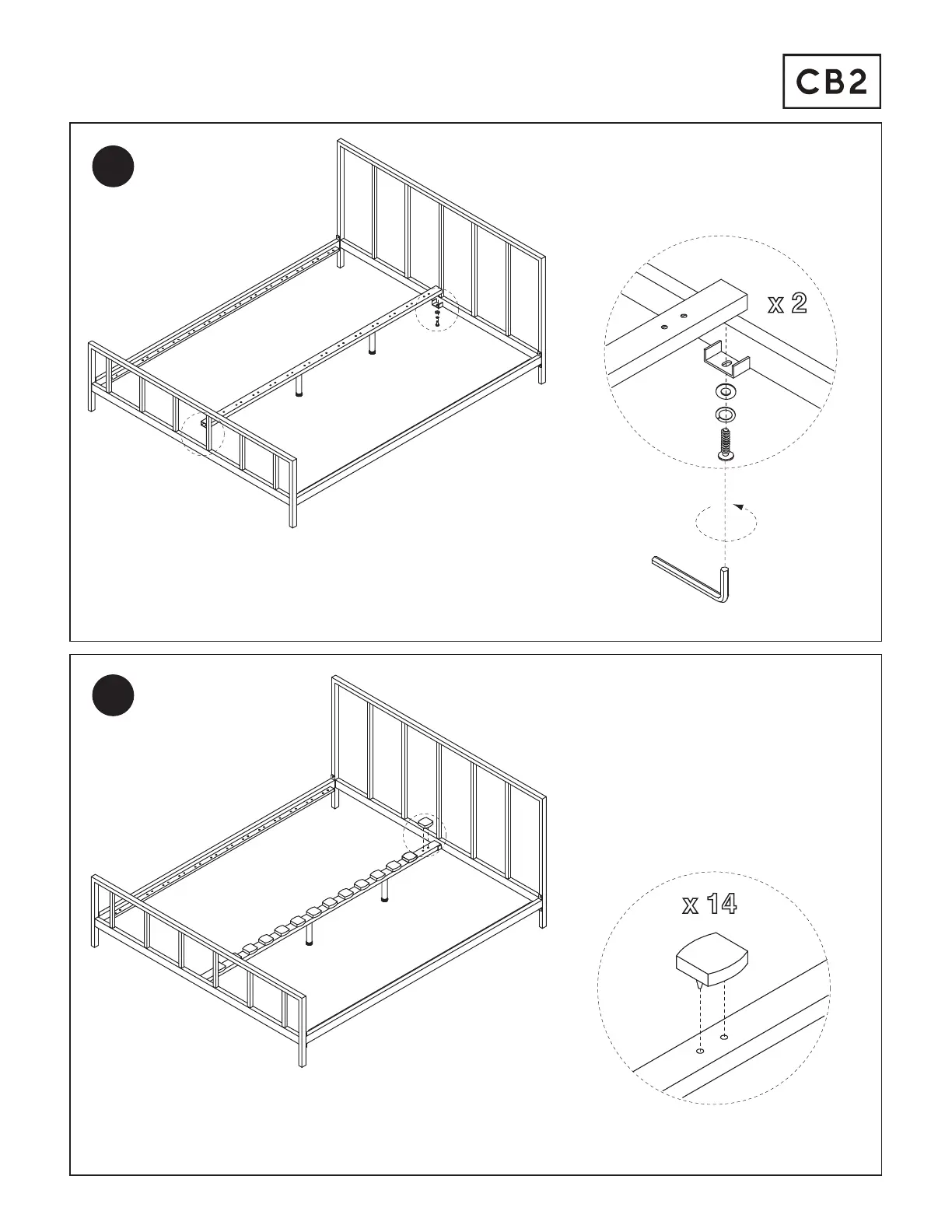 CB2

x 2

x 14