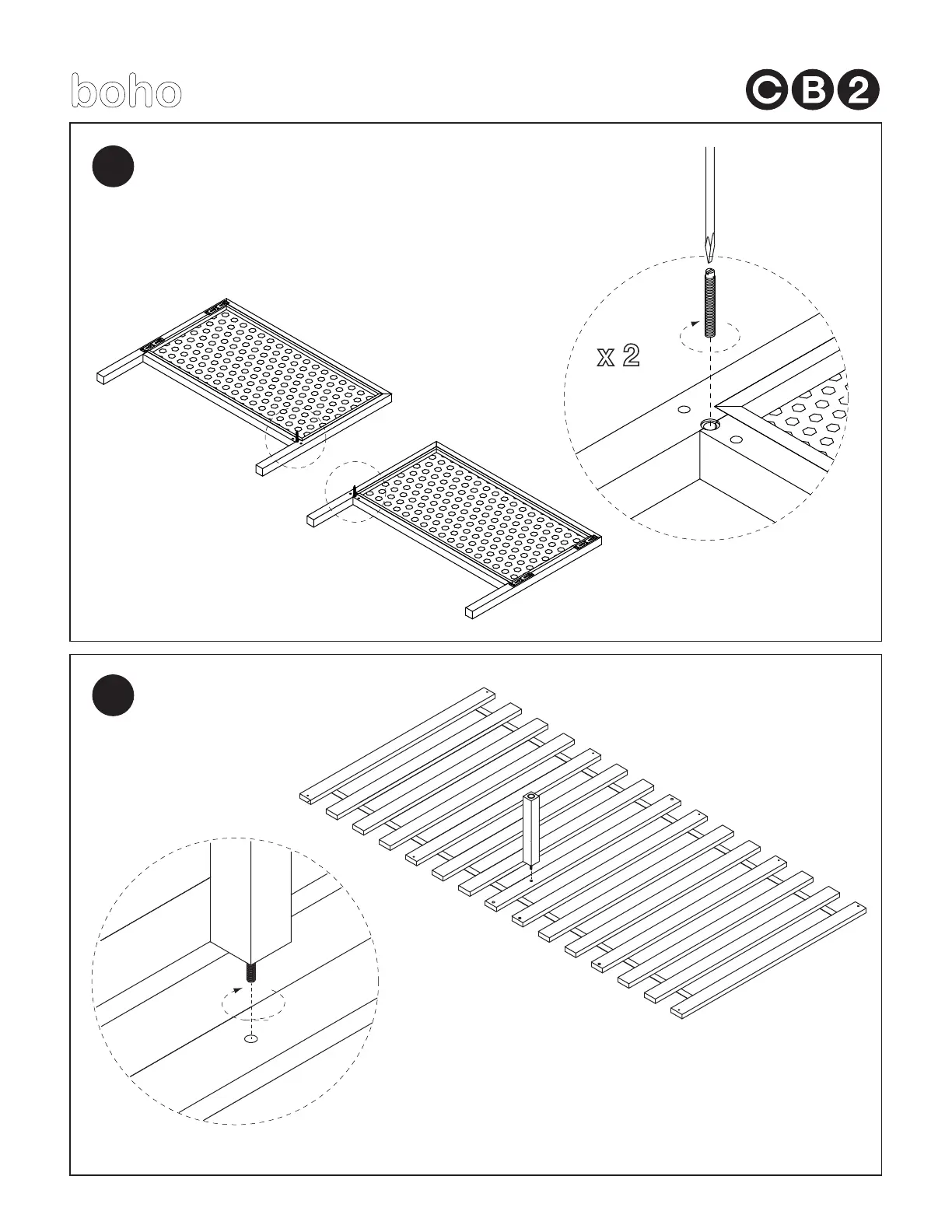 boho

CB2

x 2