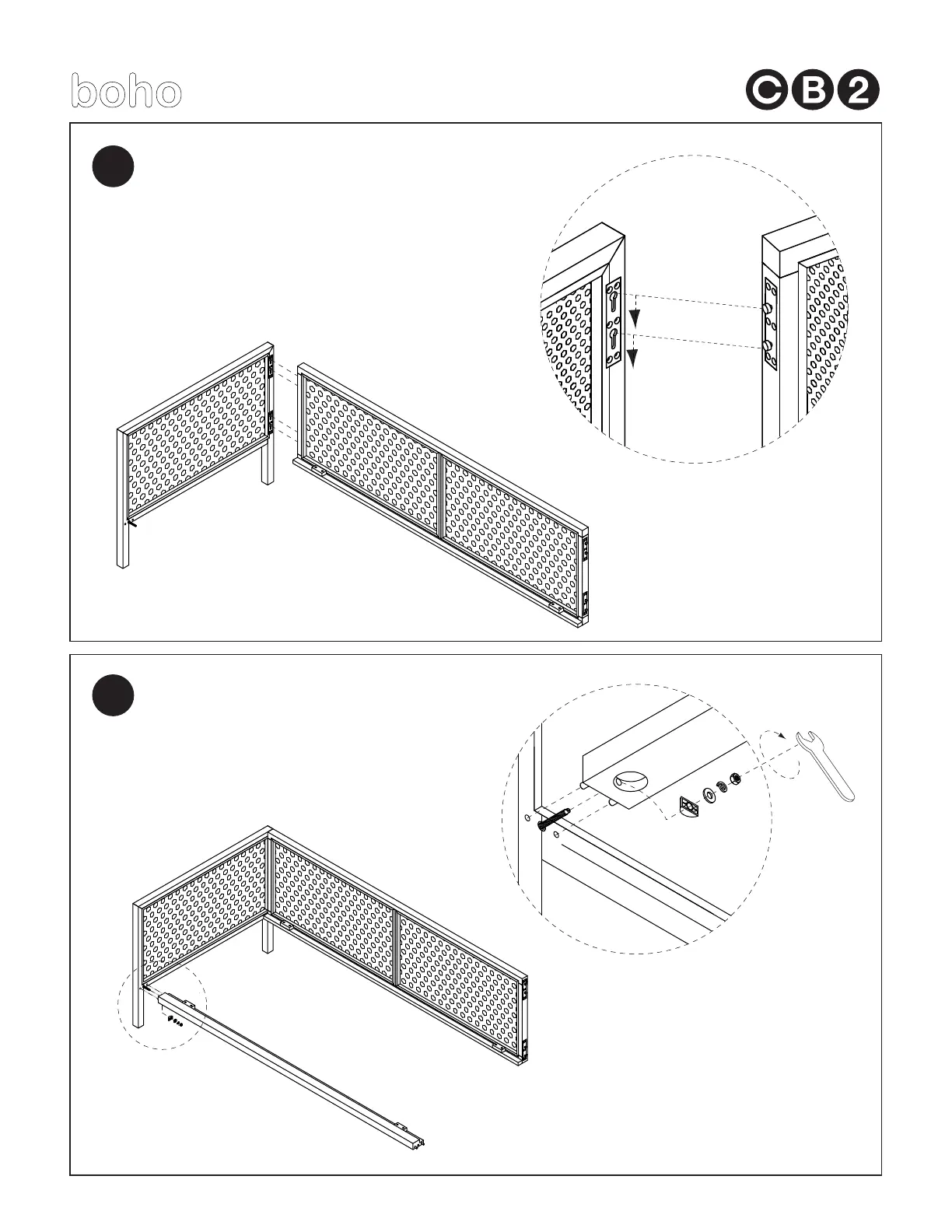 boho

CB2