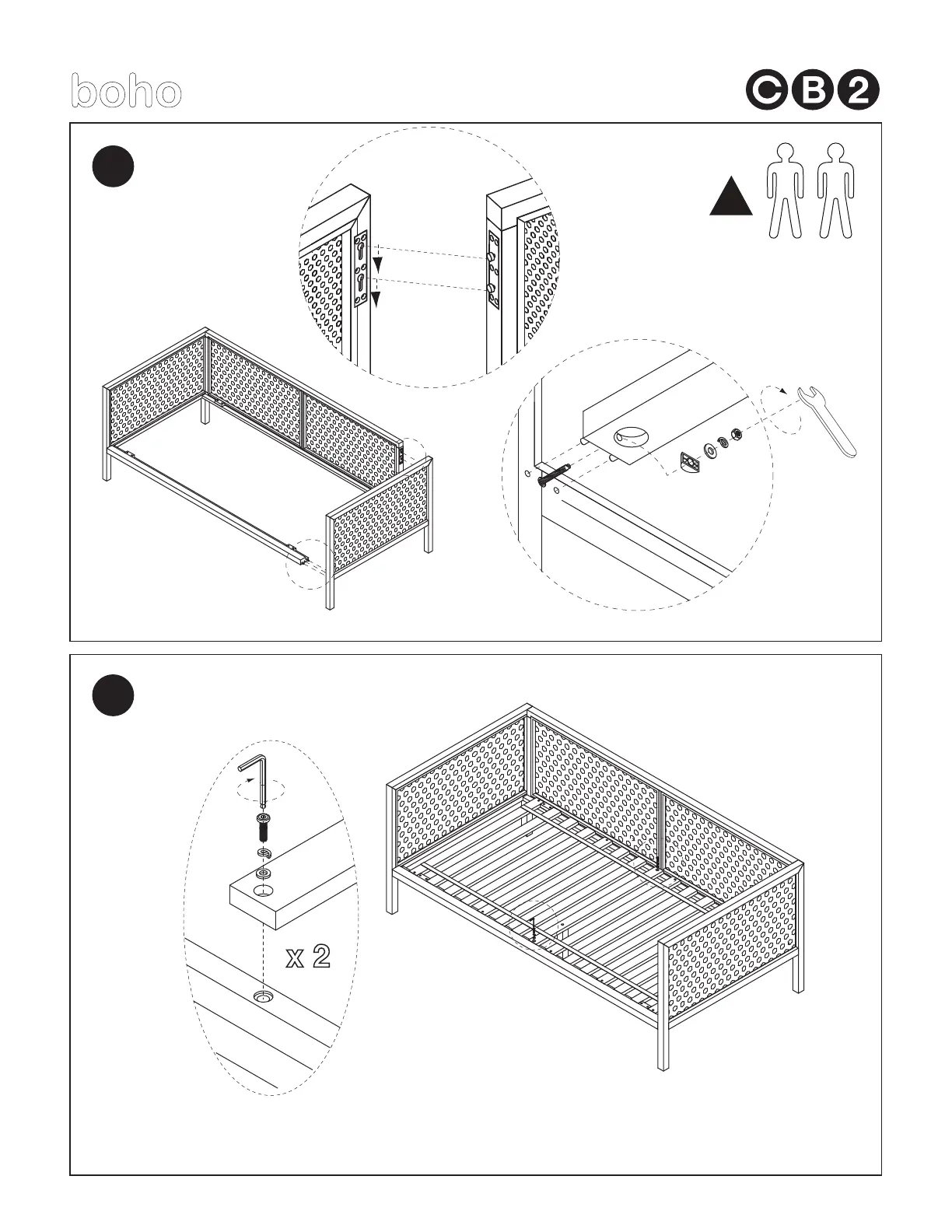 boho

CB2

x 2