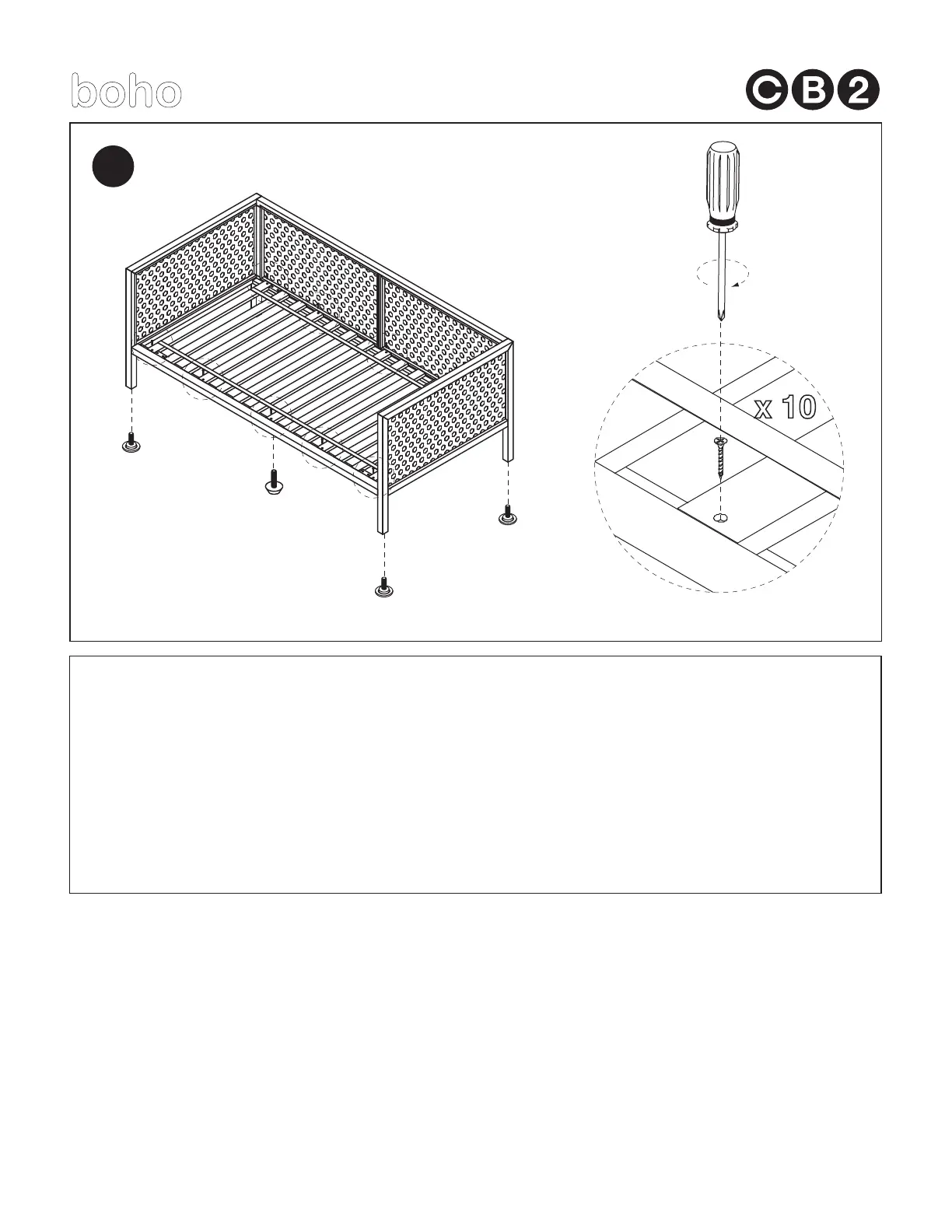 boho

CB2

x 10