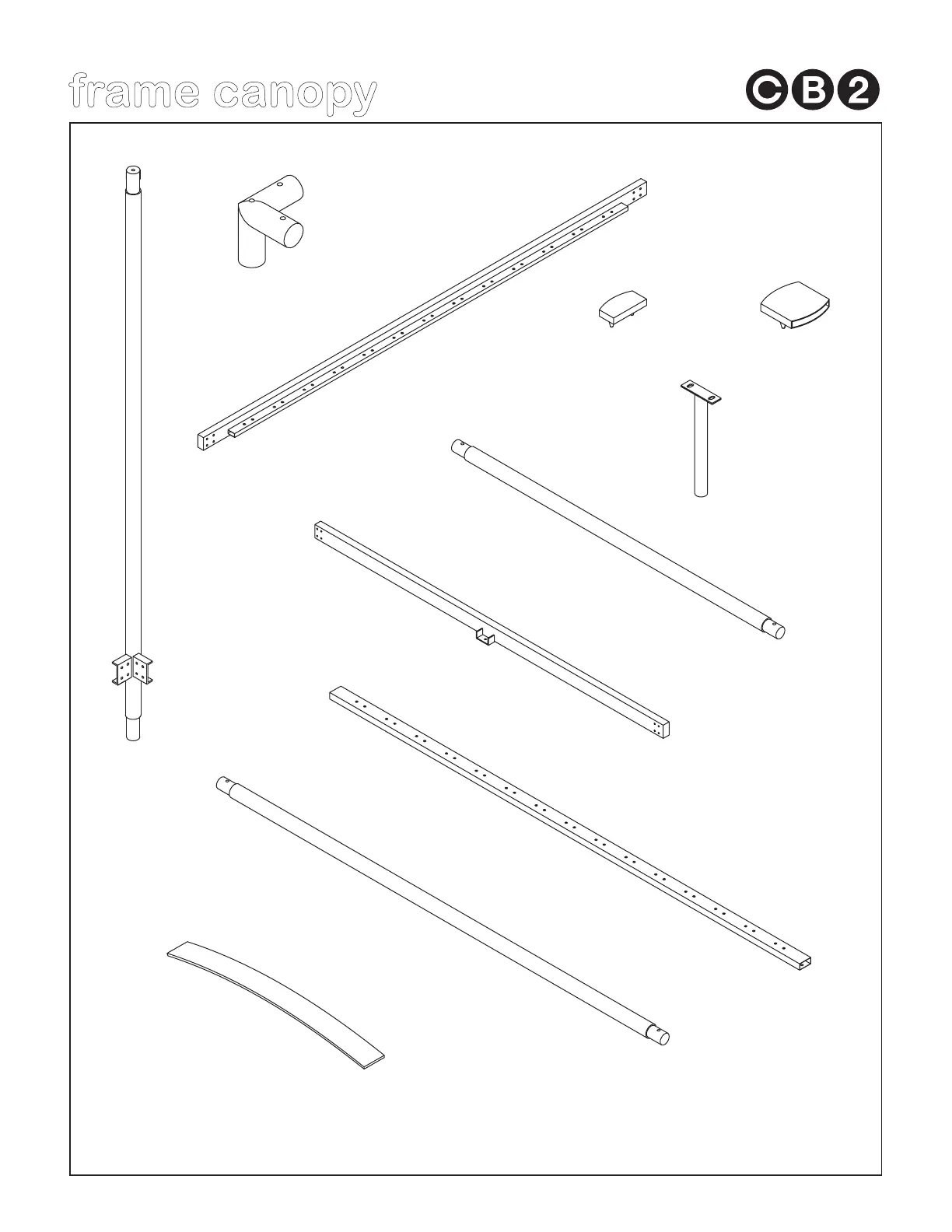 frame canopy

CB2