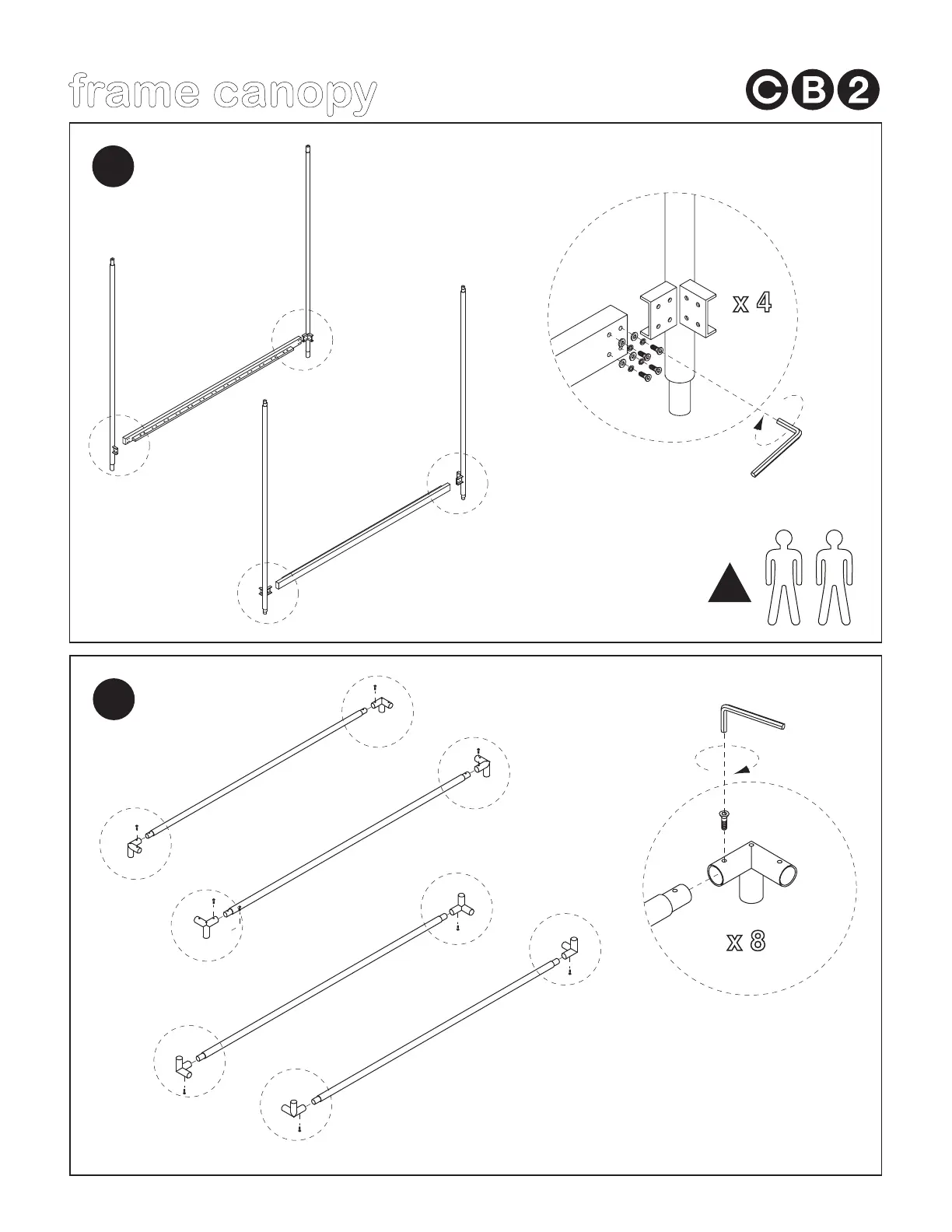 frame canopy

CB2

x 4

x 8