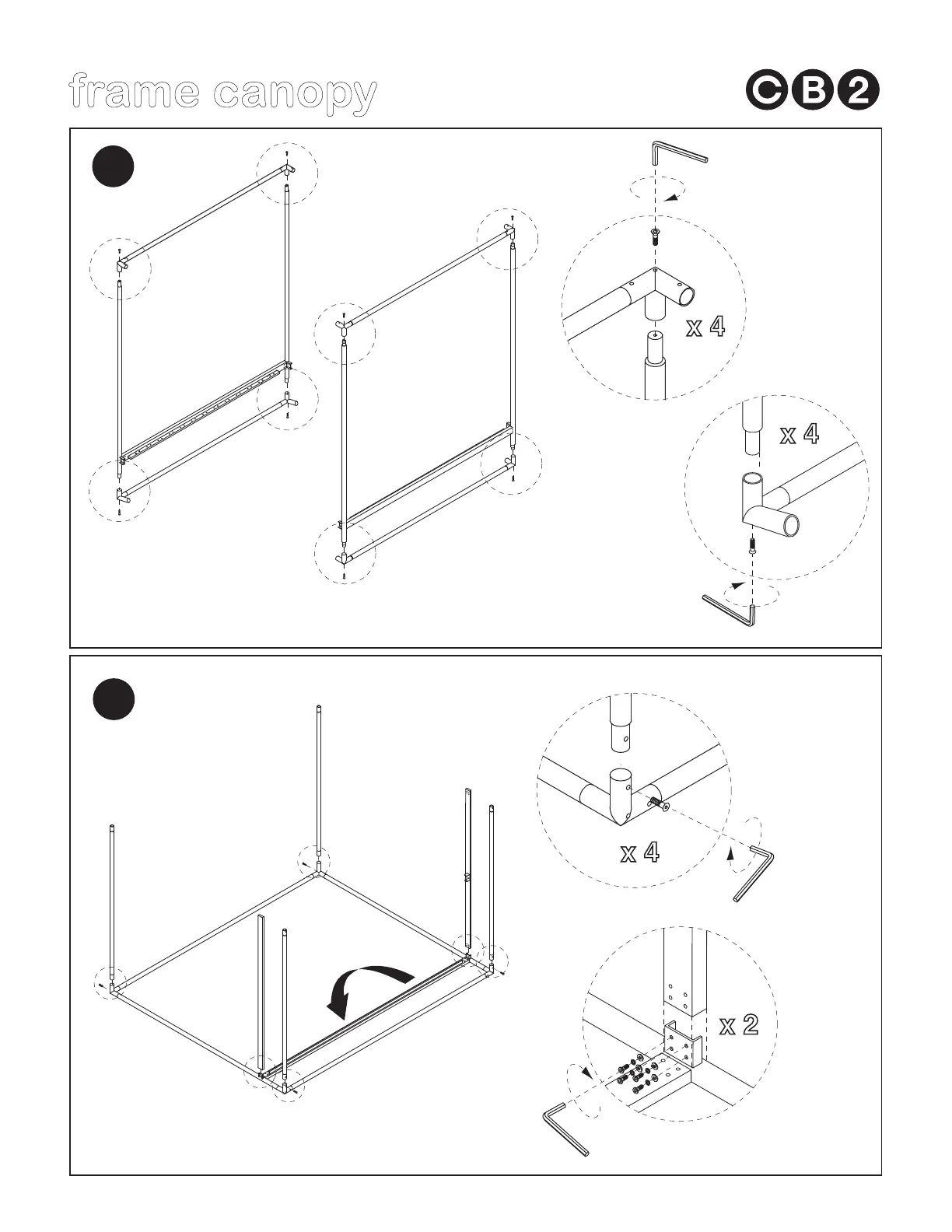 frame canopy

CB2

x 4

x 4

x 4

x 2