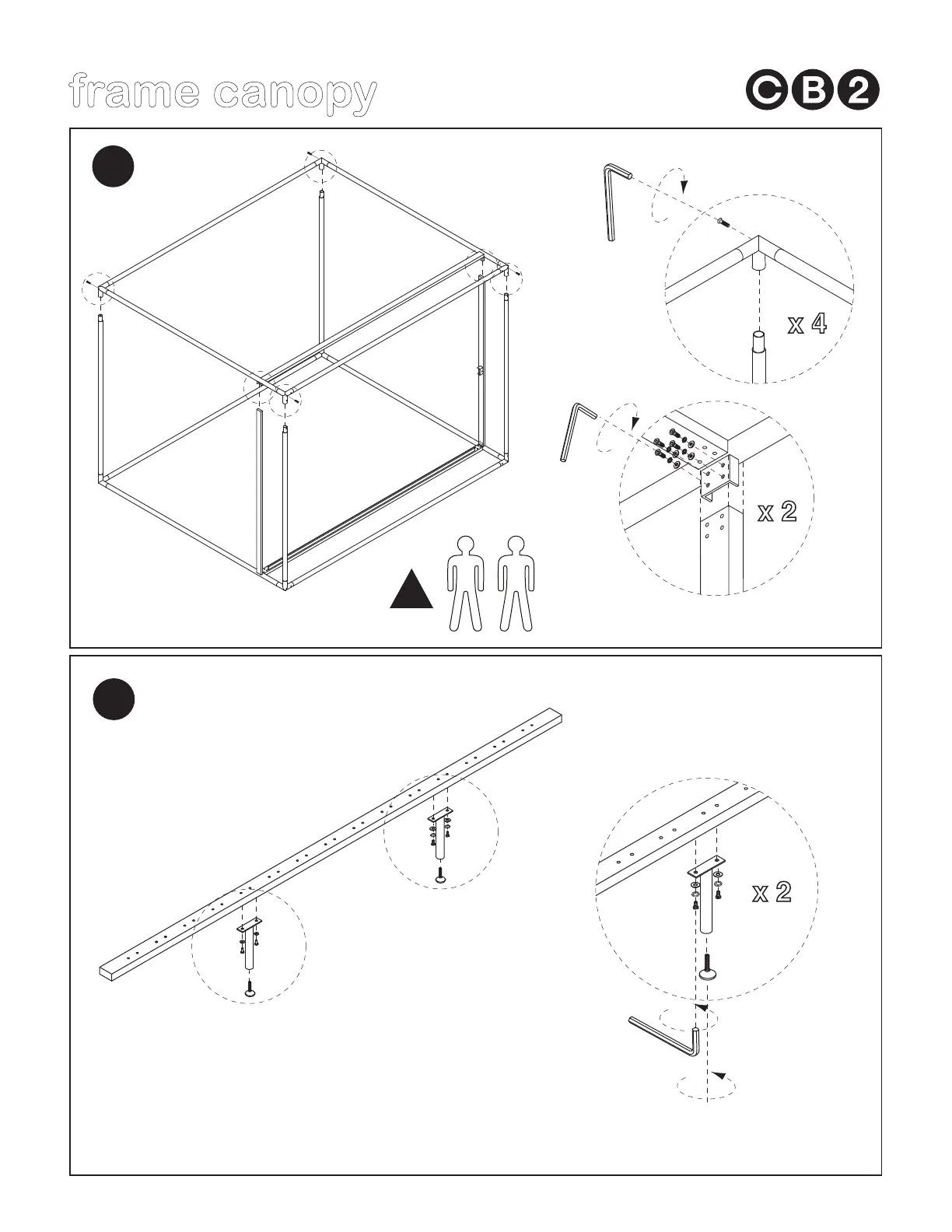 frame canopy

CB2

x 4

x 2

x 2