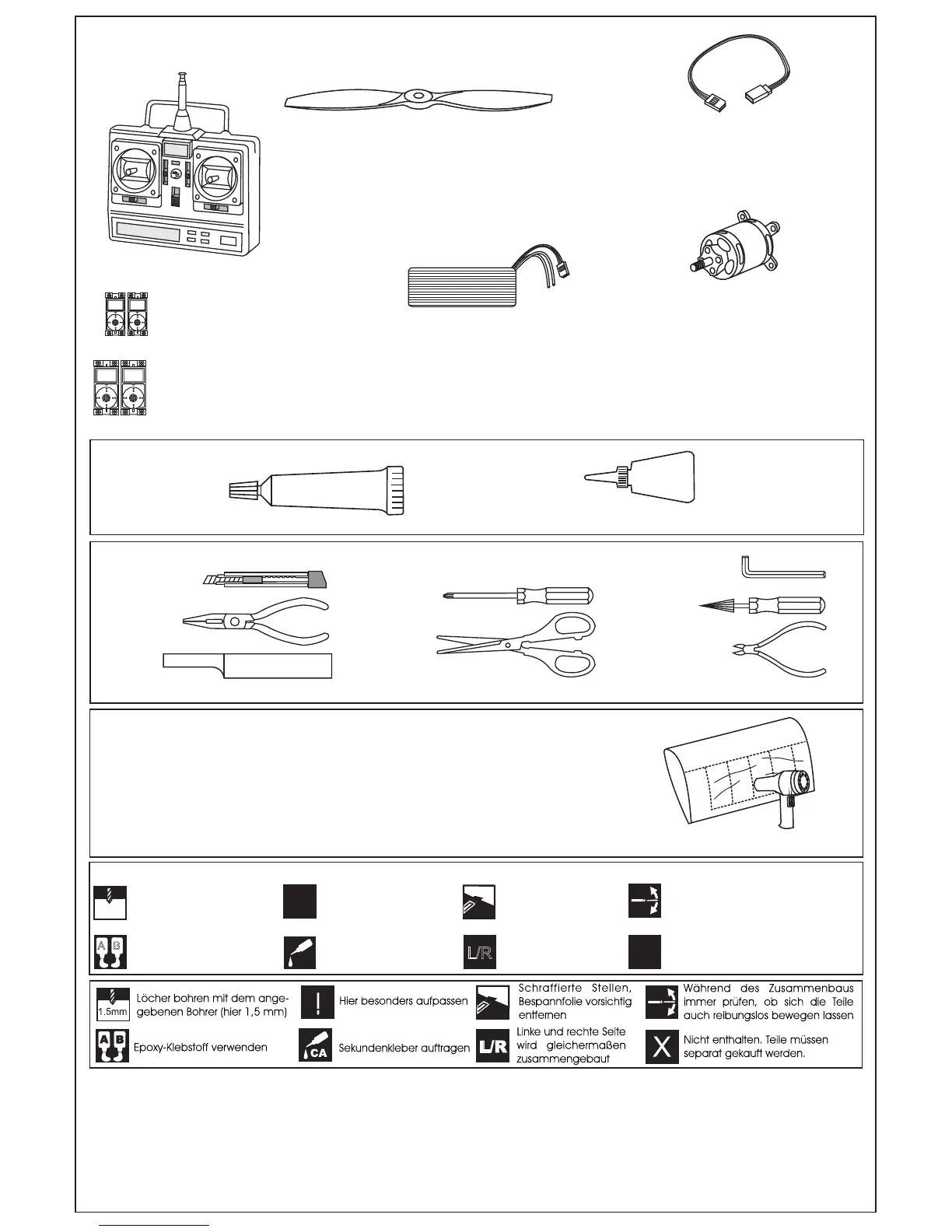 A B

L/R

1.5mm Löcher bohren mit dem angegebenen Bohrer (hier 1,5 mm)

! Hier besonders aufpassen

Schraffierte Stellen, Bespannfolie vorsichtig entfernen

Während des Zusammenbaus immer prüfen, ob sich die Teile auch reibungslos bewegen lassen

A B Epoxy-Klebstoff verwenden

CA Sekundenkleber auftragen

L/R Linke und rechte Seite wird gleichermaßen zusammengebaut

X Nicht enthalten. Teile müssen separat gekauft werden.