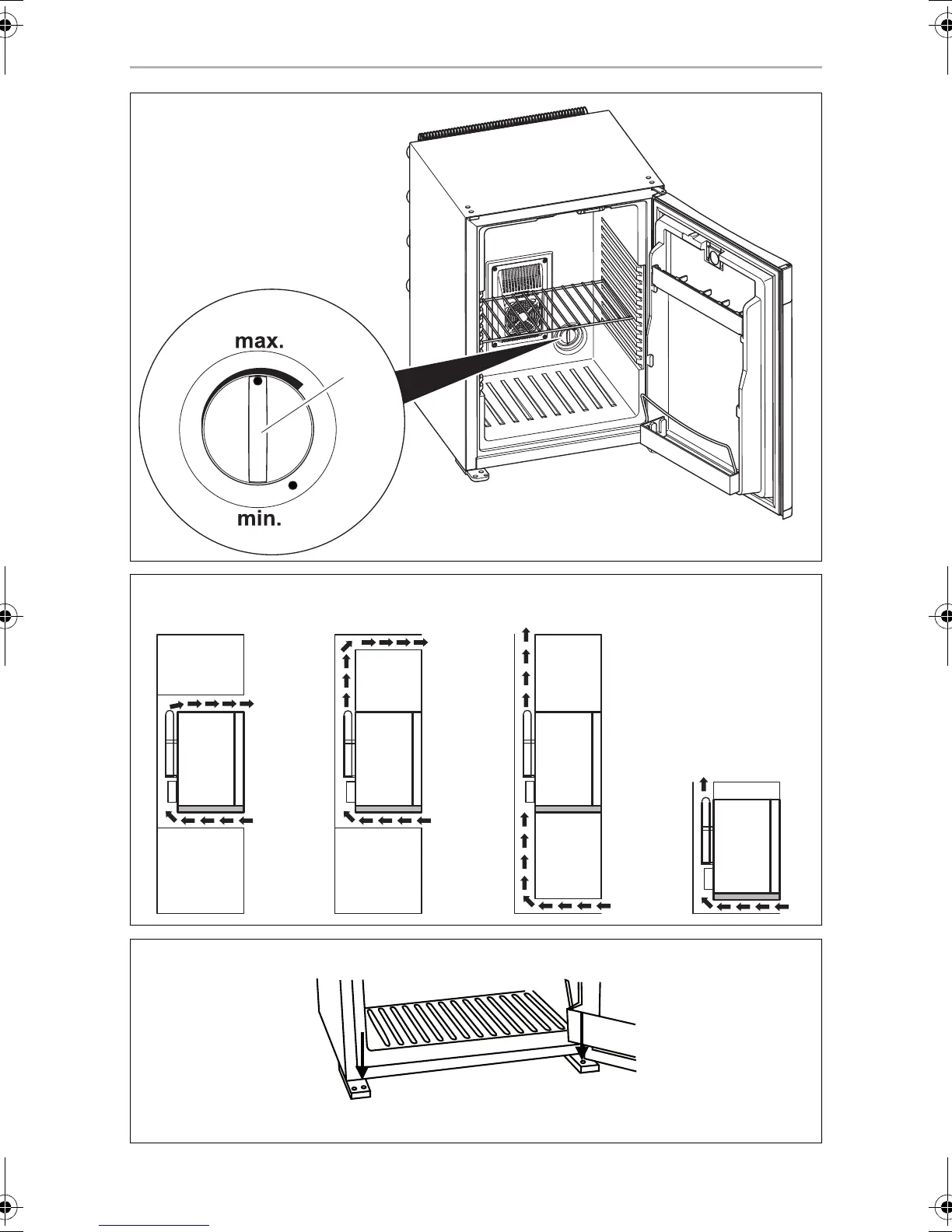 max.

min.