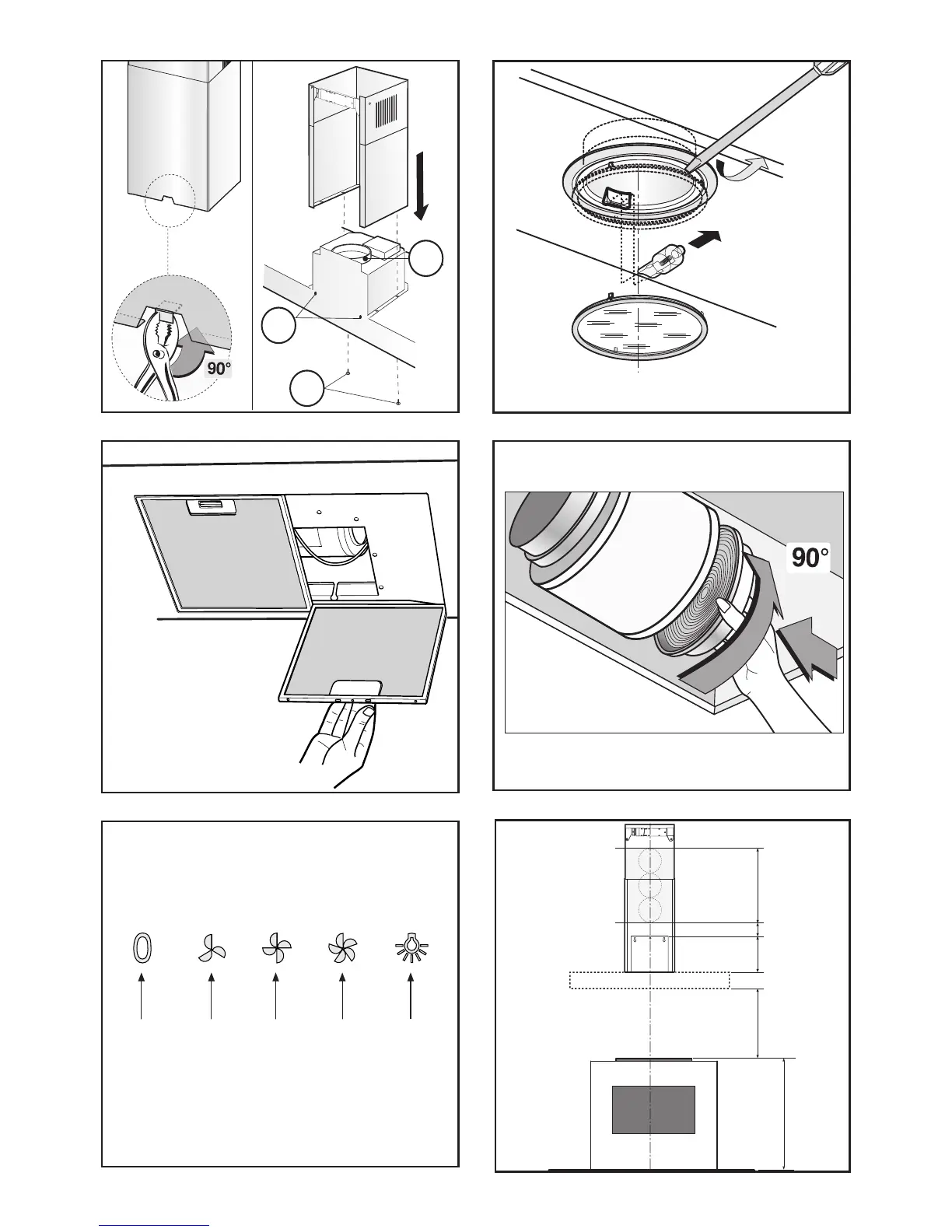 90°

90°

0