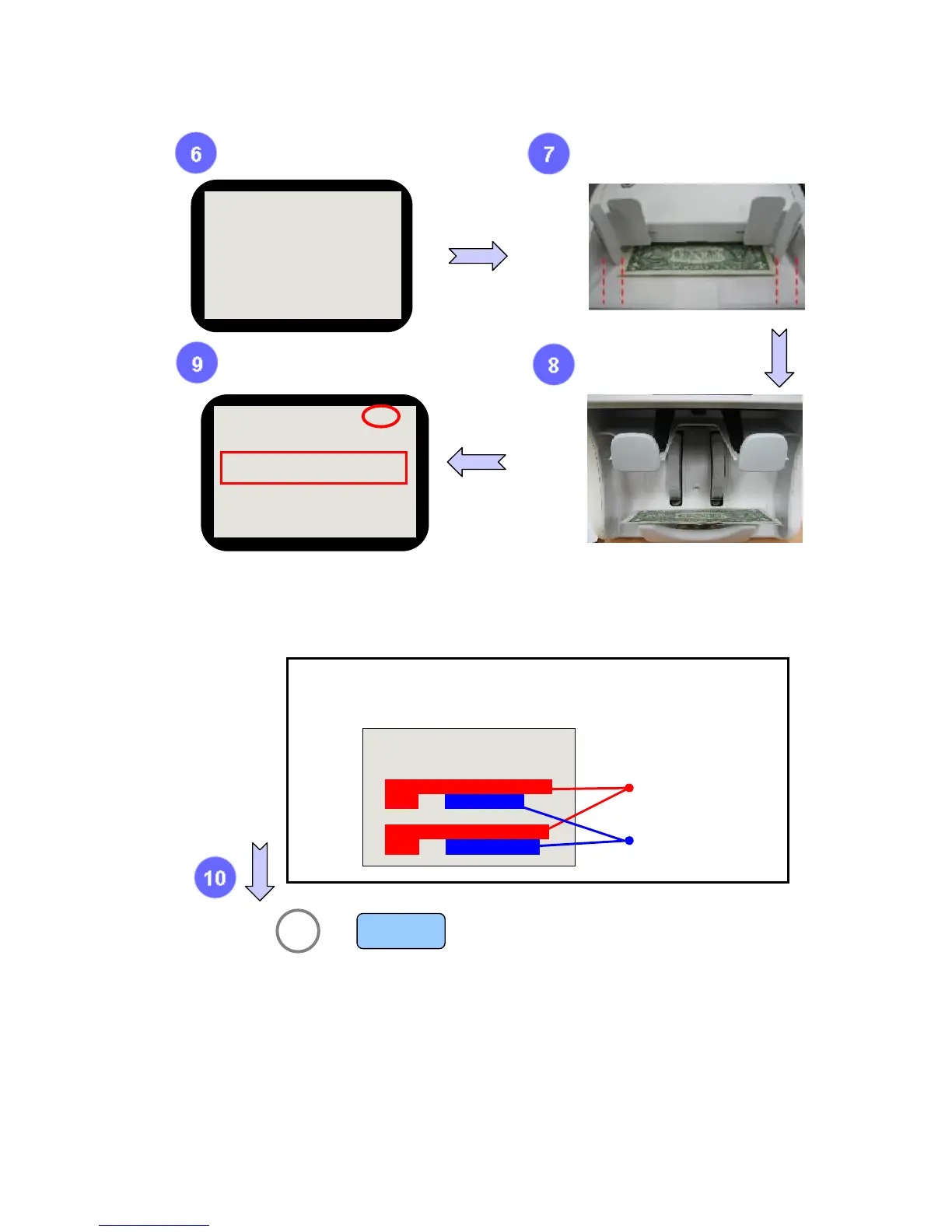 6

7

9

8

10