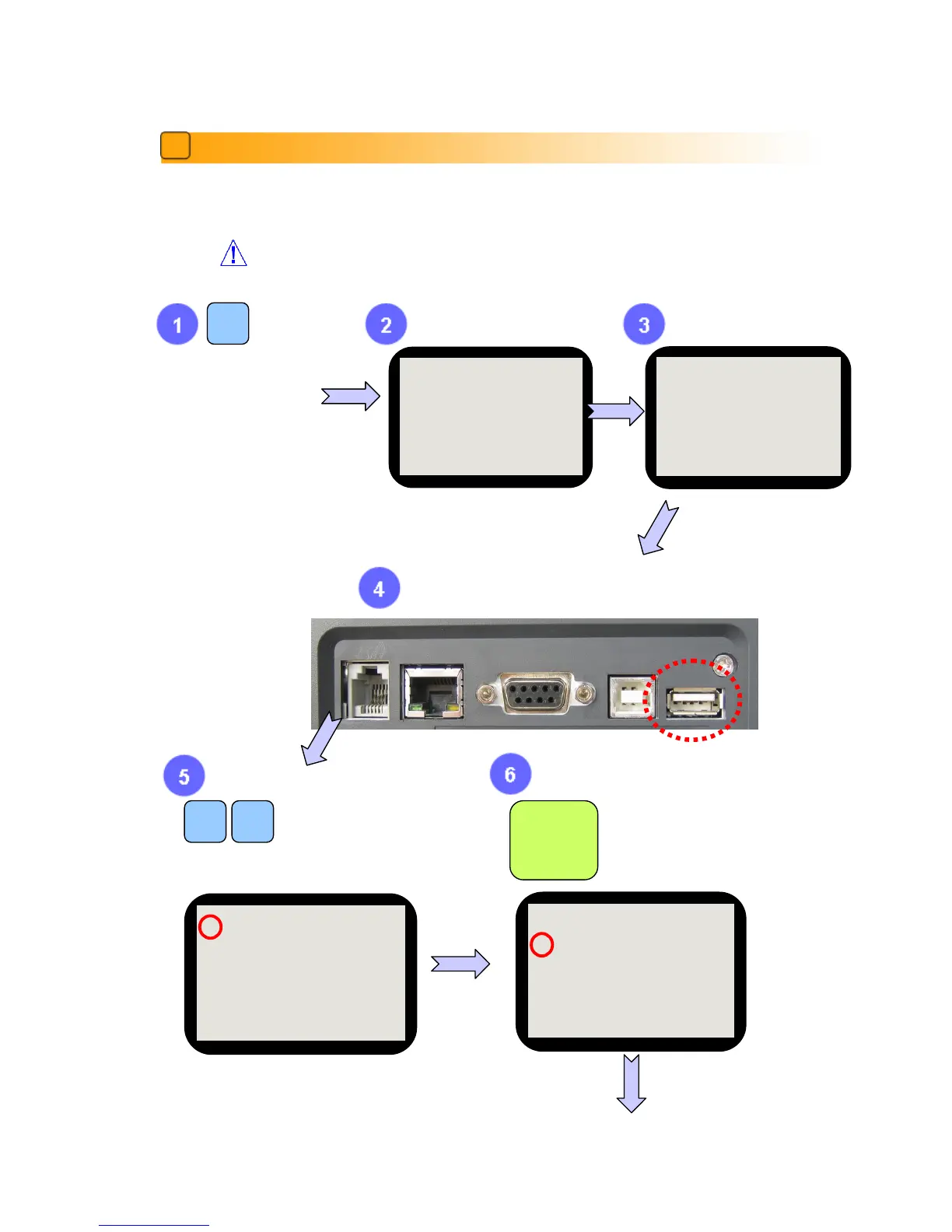 1

2

3

4

5

6