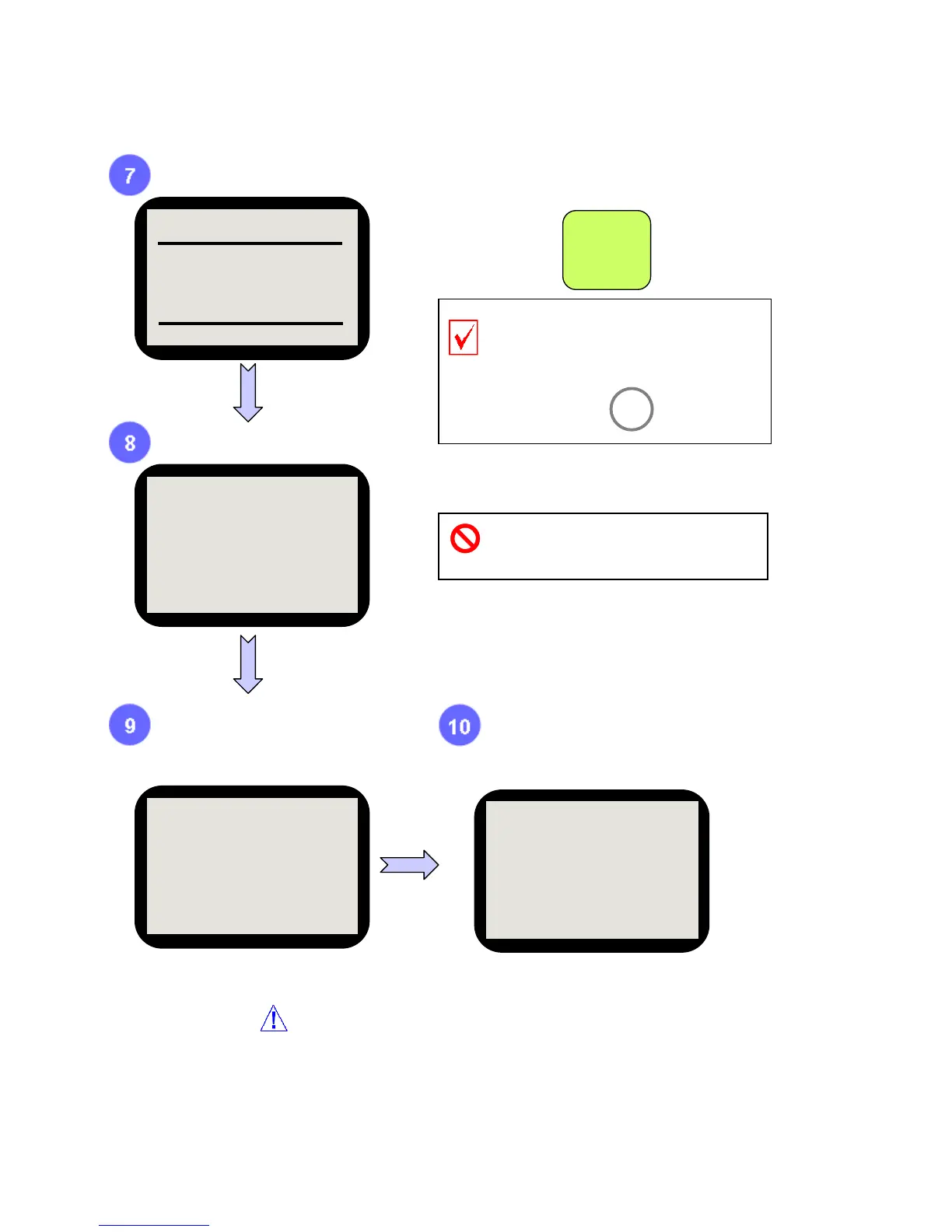 7

8

9

10