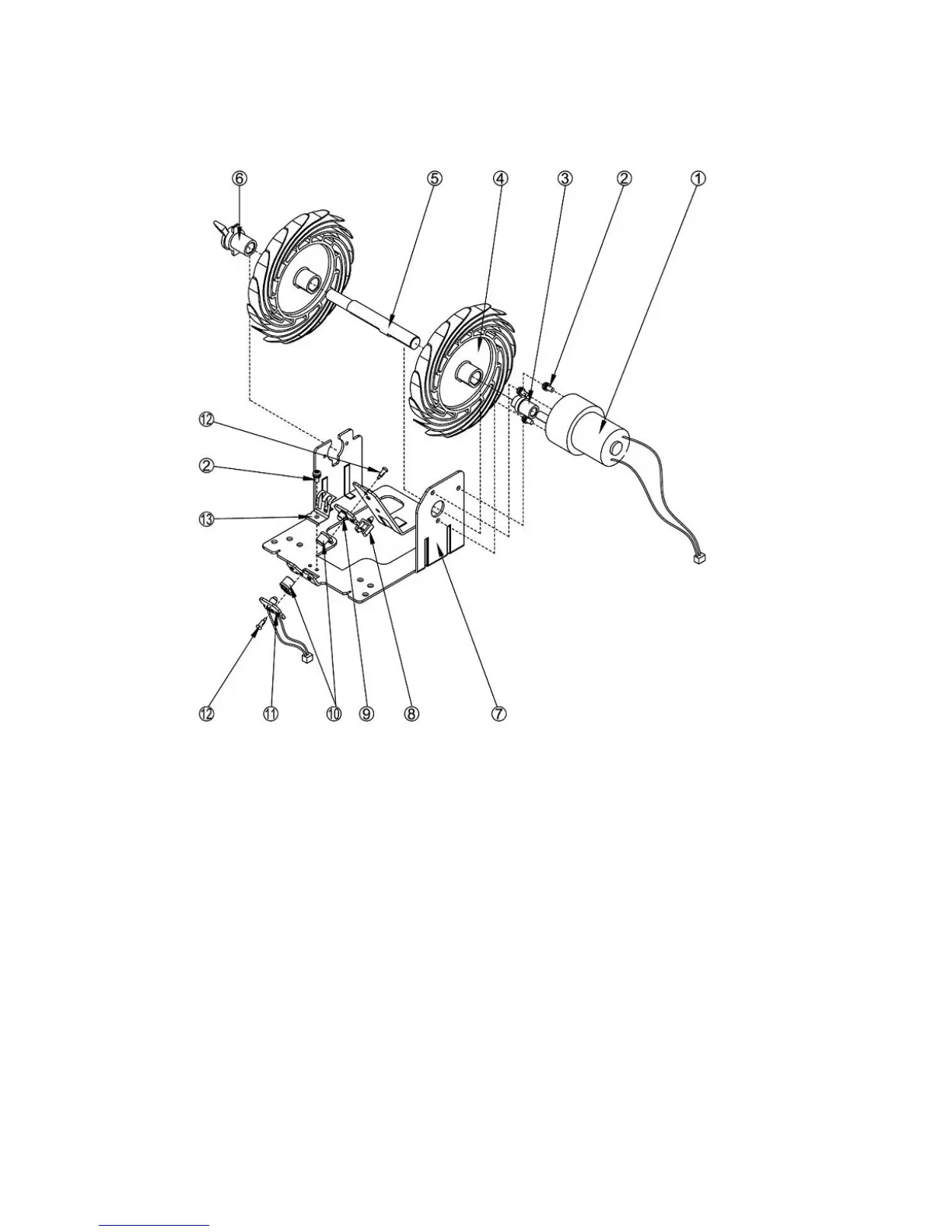 6 5 4 3 2 1

12
2
13

12 11 10 9 8 7