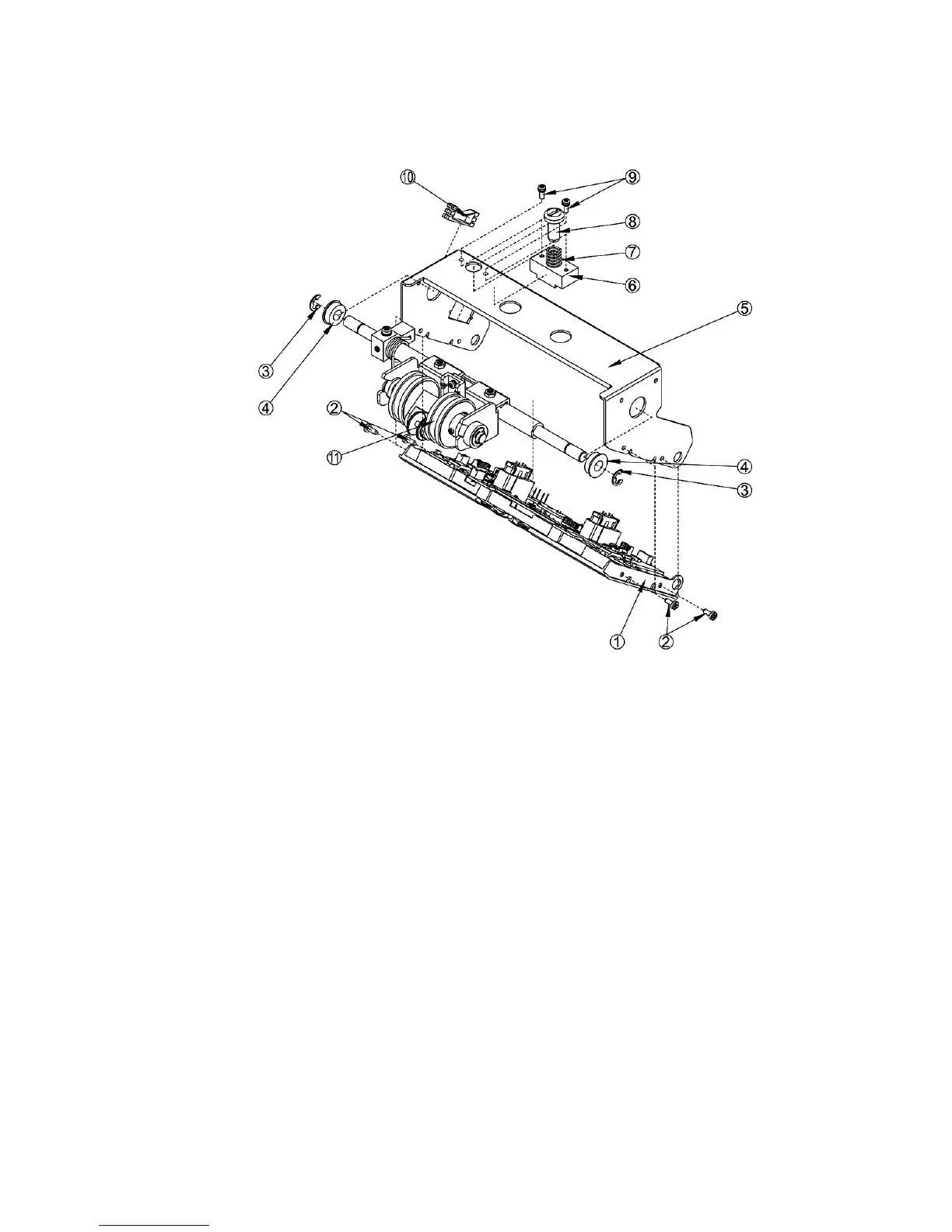 ⑩
⑨
⑧
⑦
⑥
⑤
③
④
②
⑪
④
③
①
②