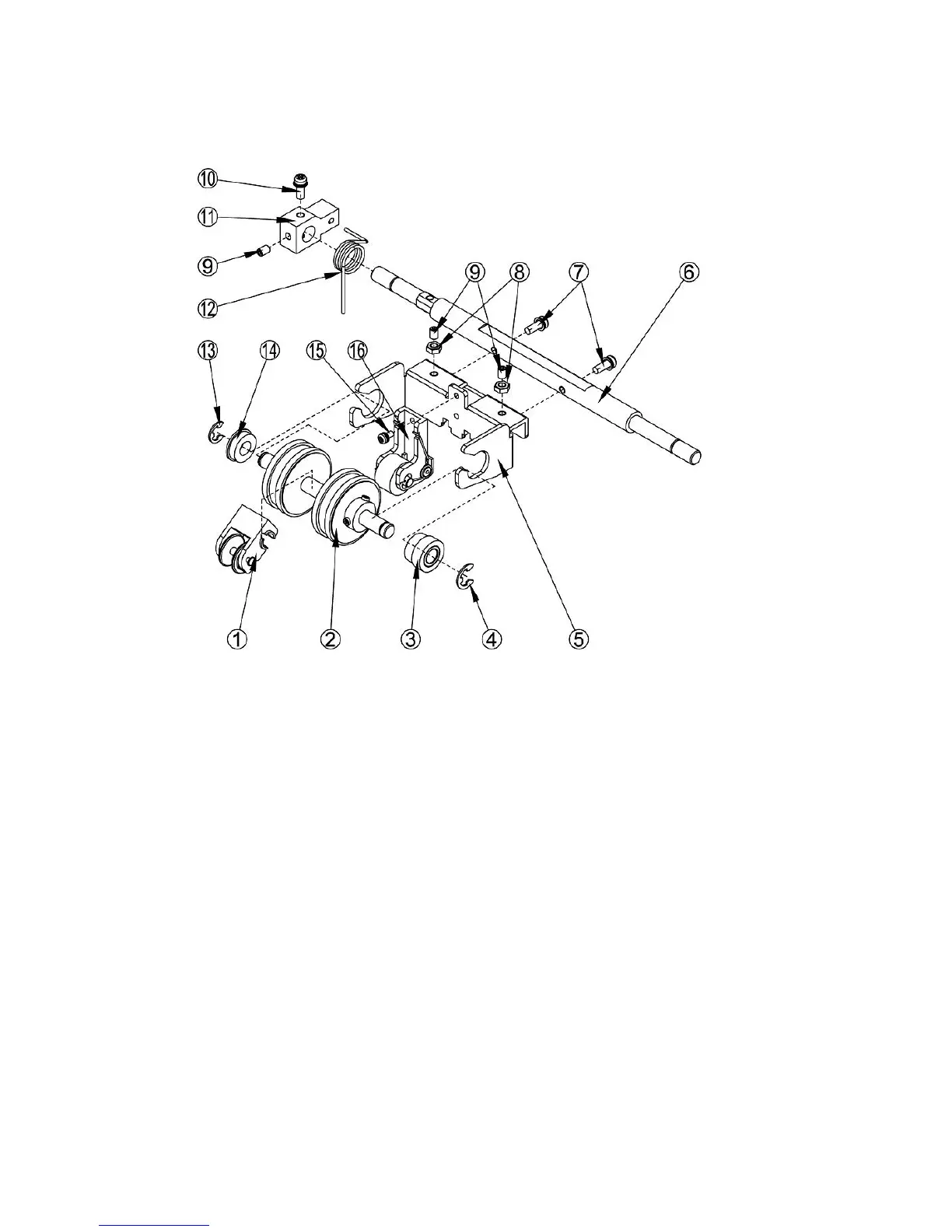 ⑩
⑪
⑨
⑫
⑨ ⑧ ⑦ ⑥
⑬ ⑭ ⑮ ⑯
① ② ③ ④ ⑤