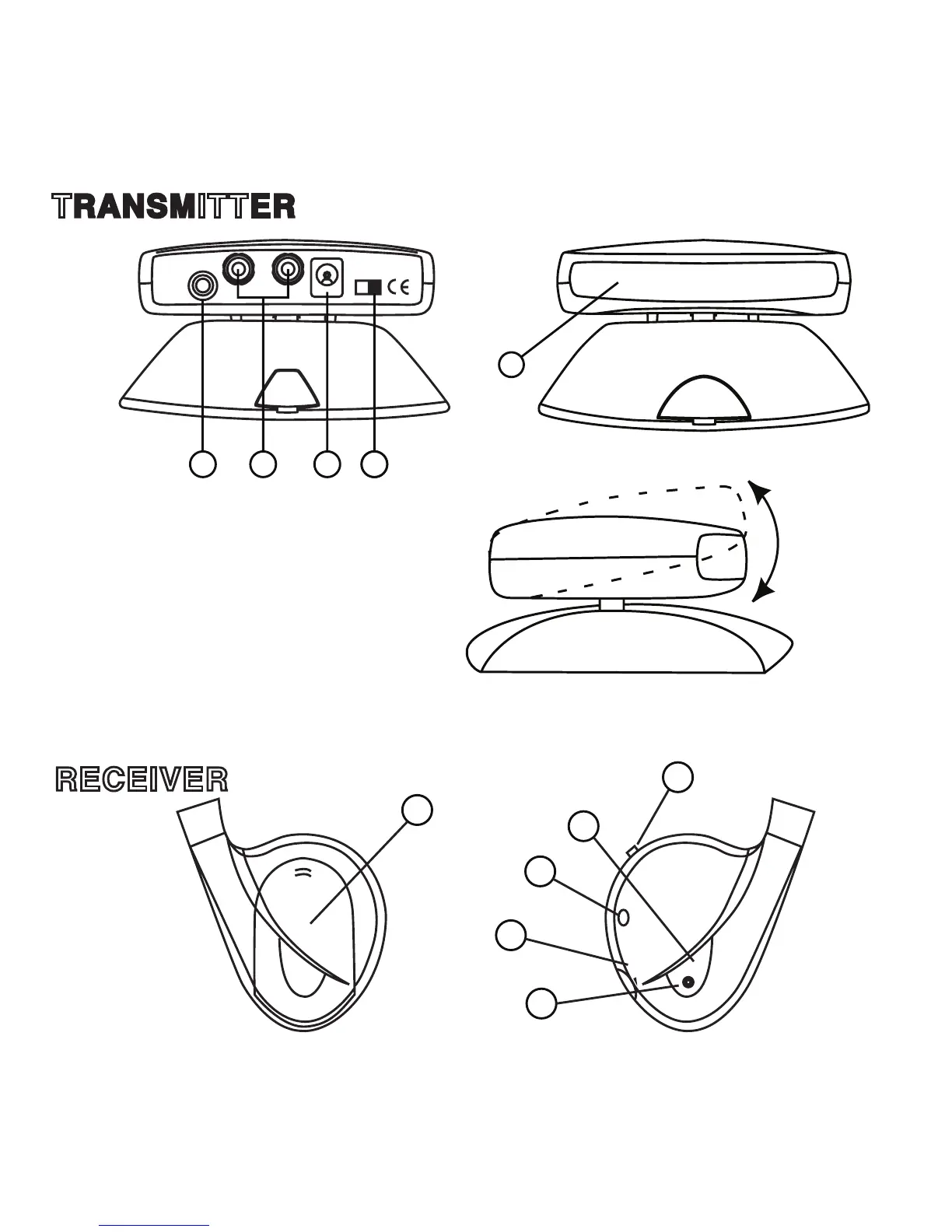 TRANSMITTER

CE

RECEIVER