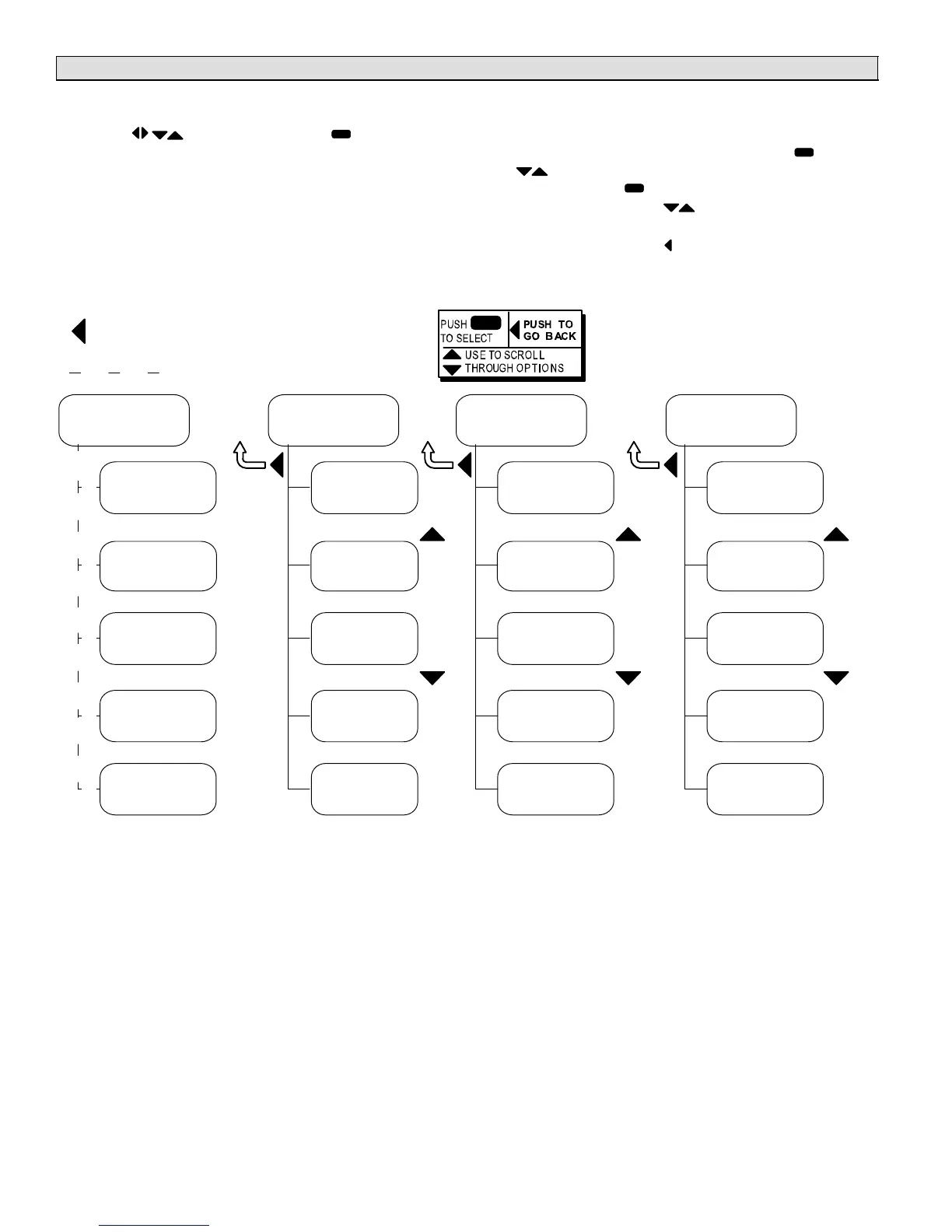 PUSH TO SELECT

PUSH TO GO BACK

USE TO SCROLL THROUGH OPTIONS