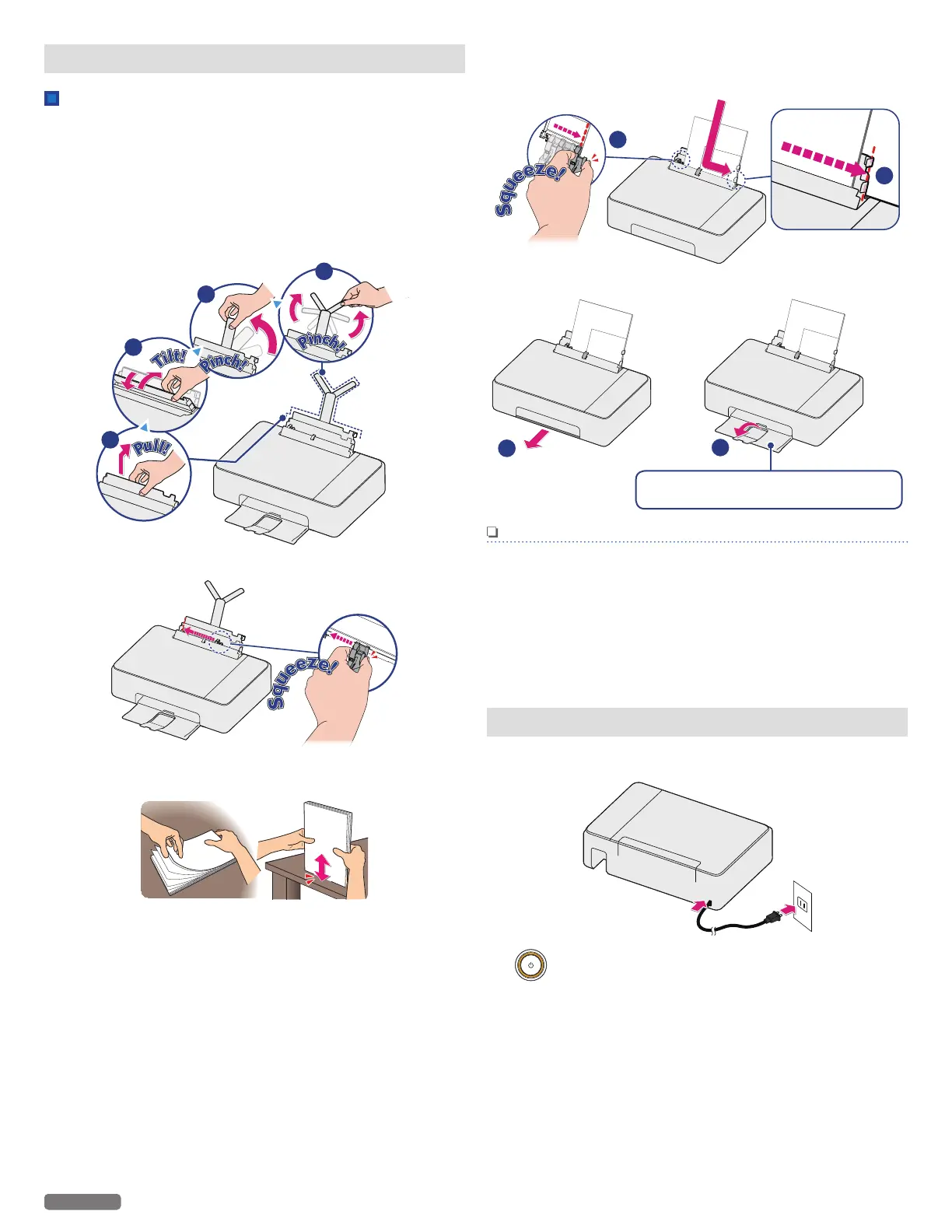 Pull!

Tilt!

Pinch!

Pinch!

Squeeze!

Squeeze!