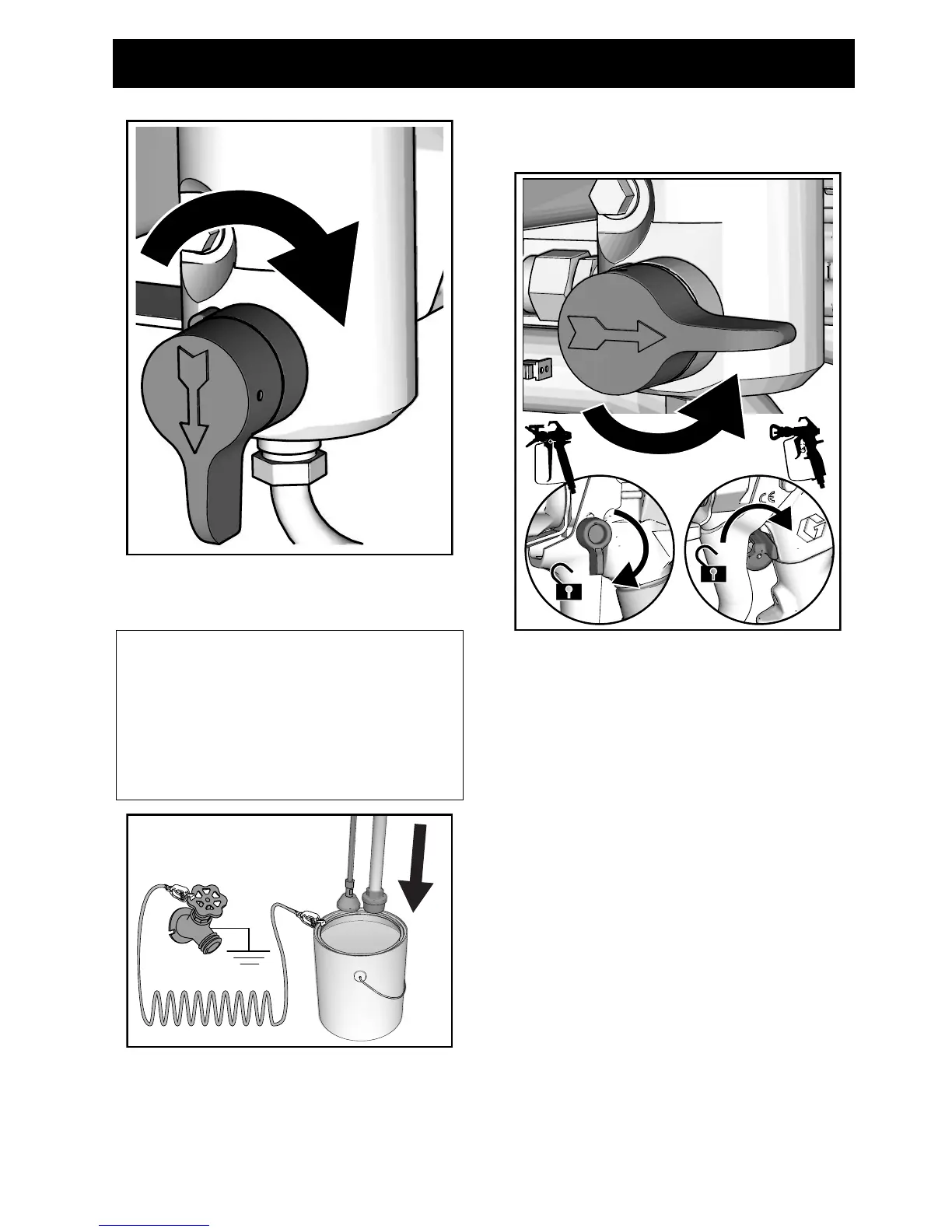 CE