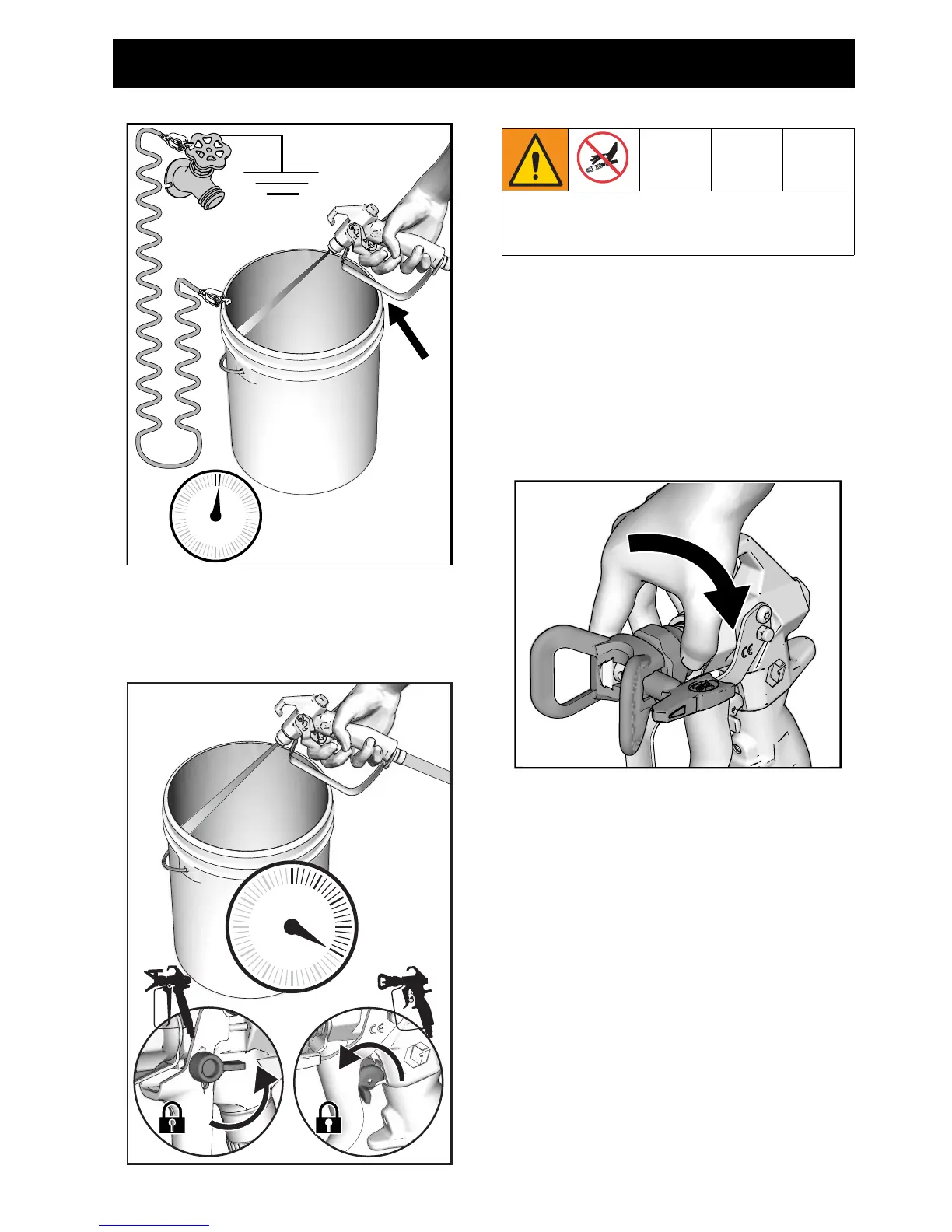 CE
CE