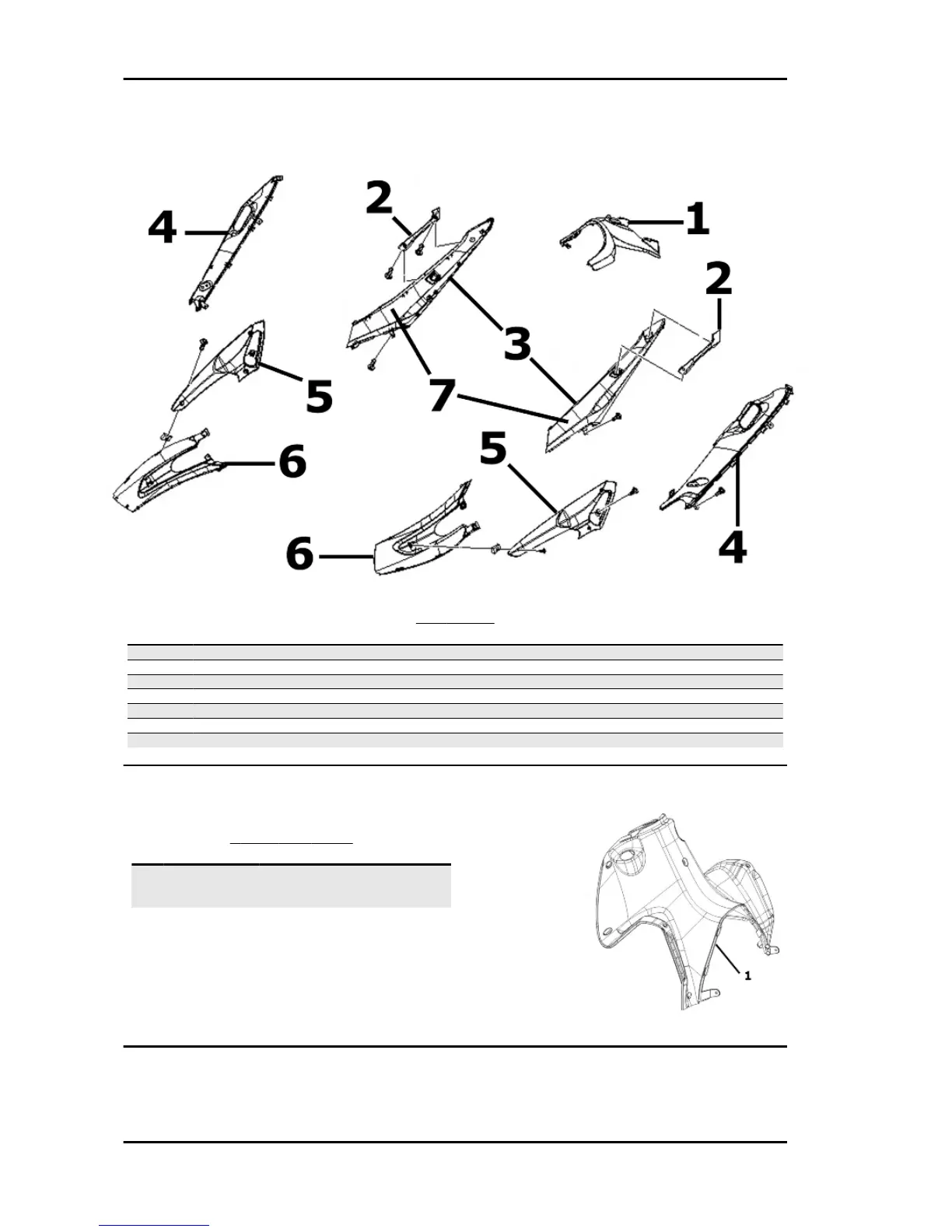 4

2

1

2

3

5

7

6

5

4

6

1