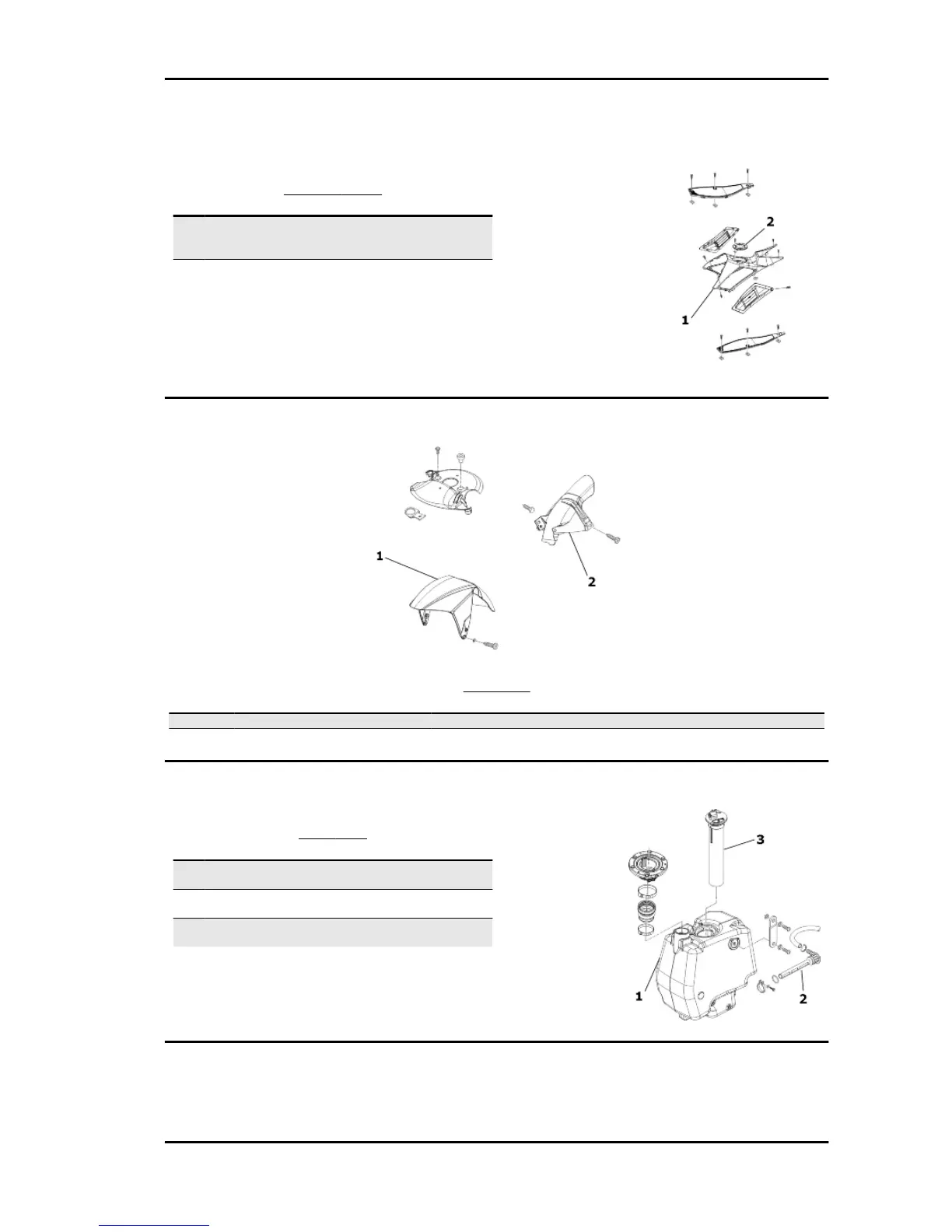 2
1
1
2
3
1
2