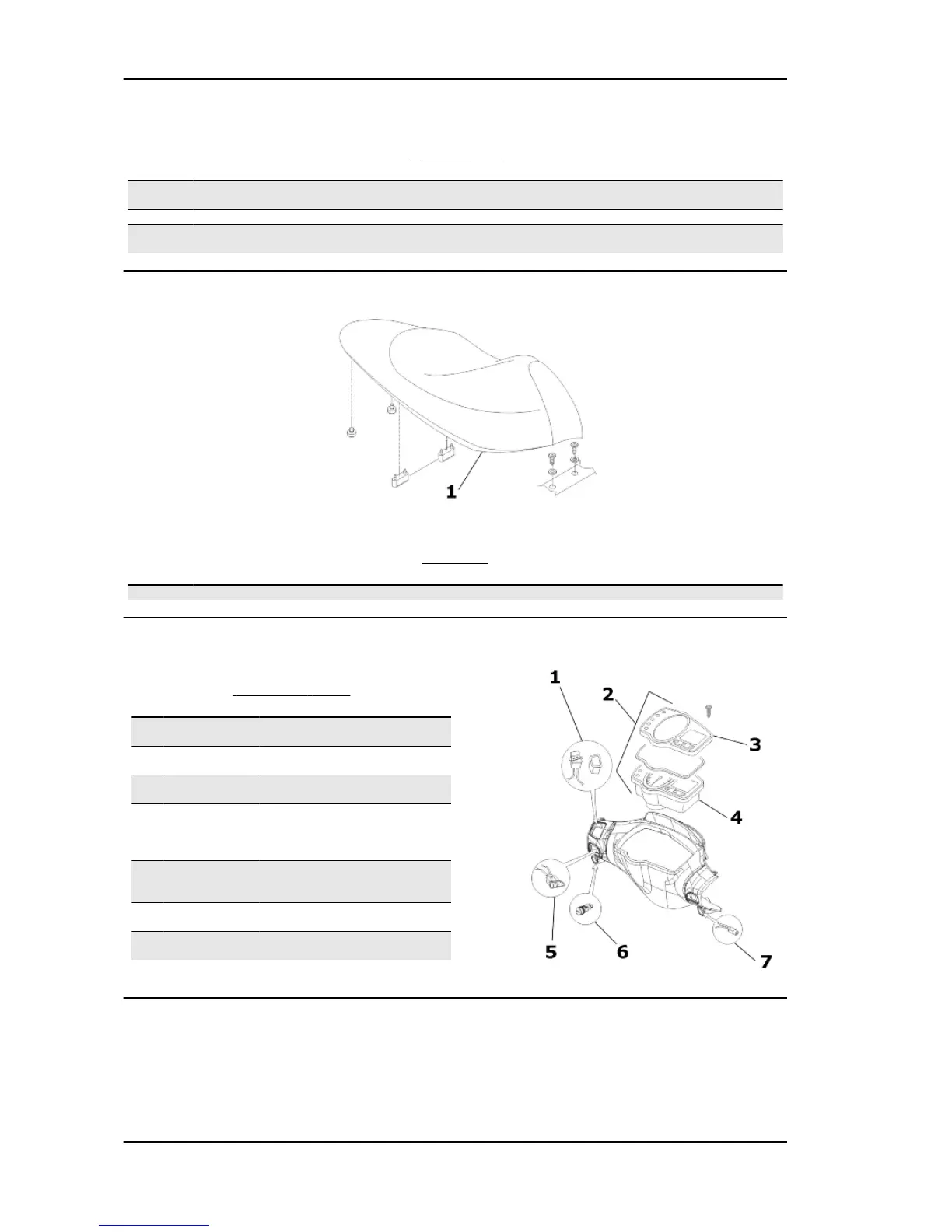 1

1
2
3
4
5
6
7