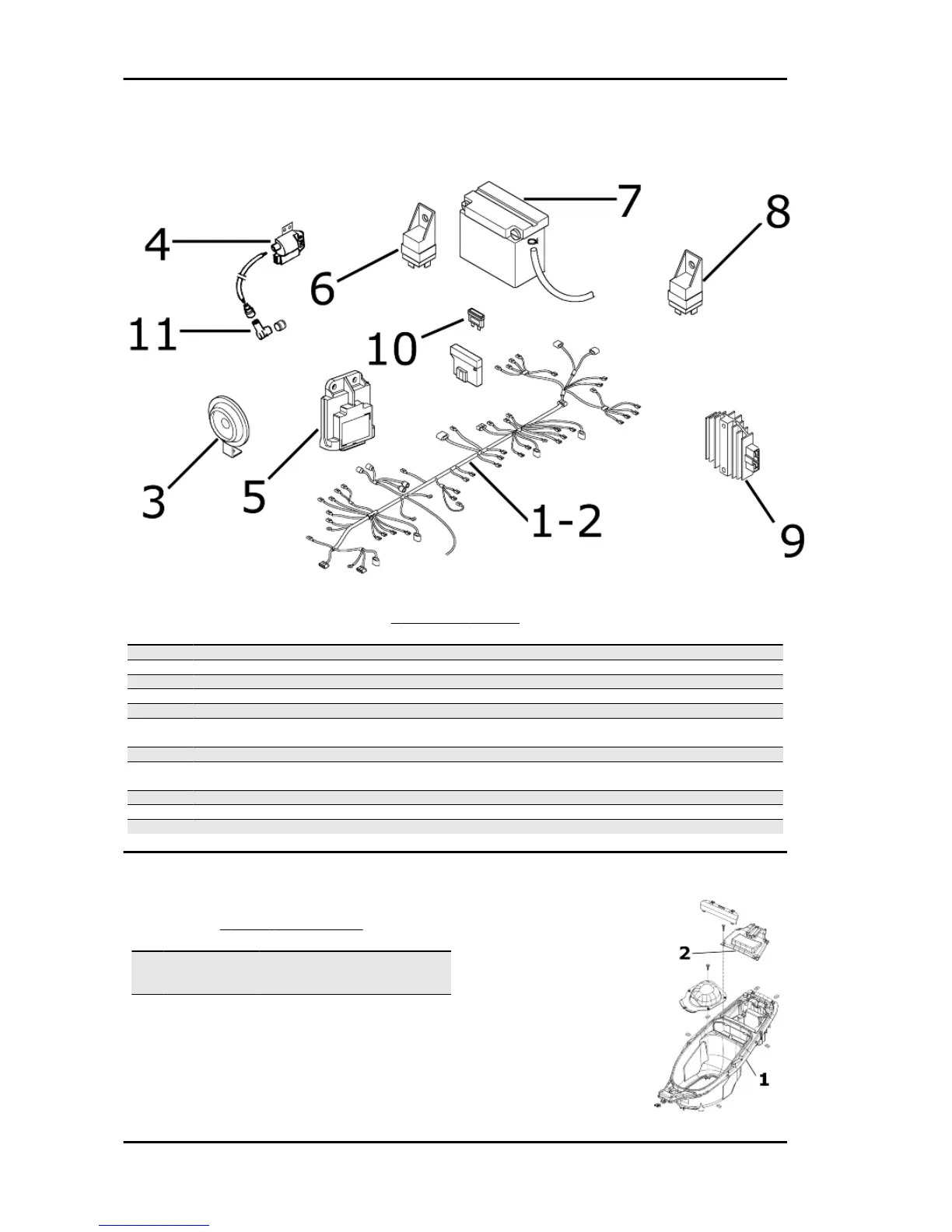 4

6

7

8

11

10

3

5

1-2

9

2

1