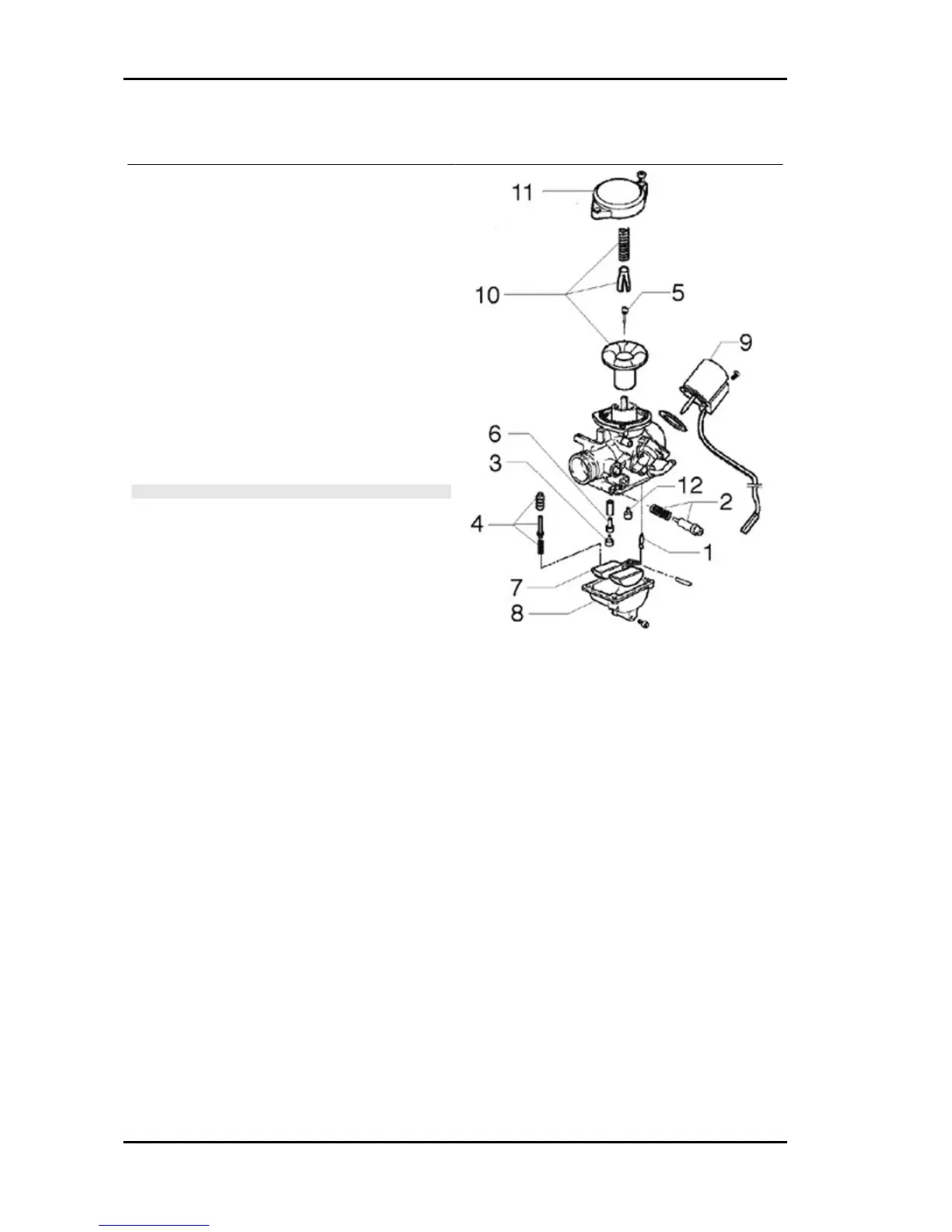 11

10

5

9

6

3

12

2

4

1

7

8