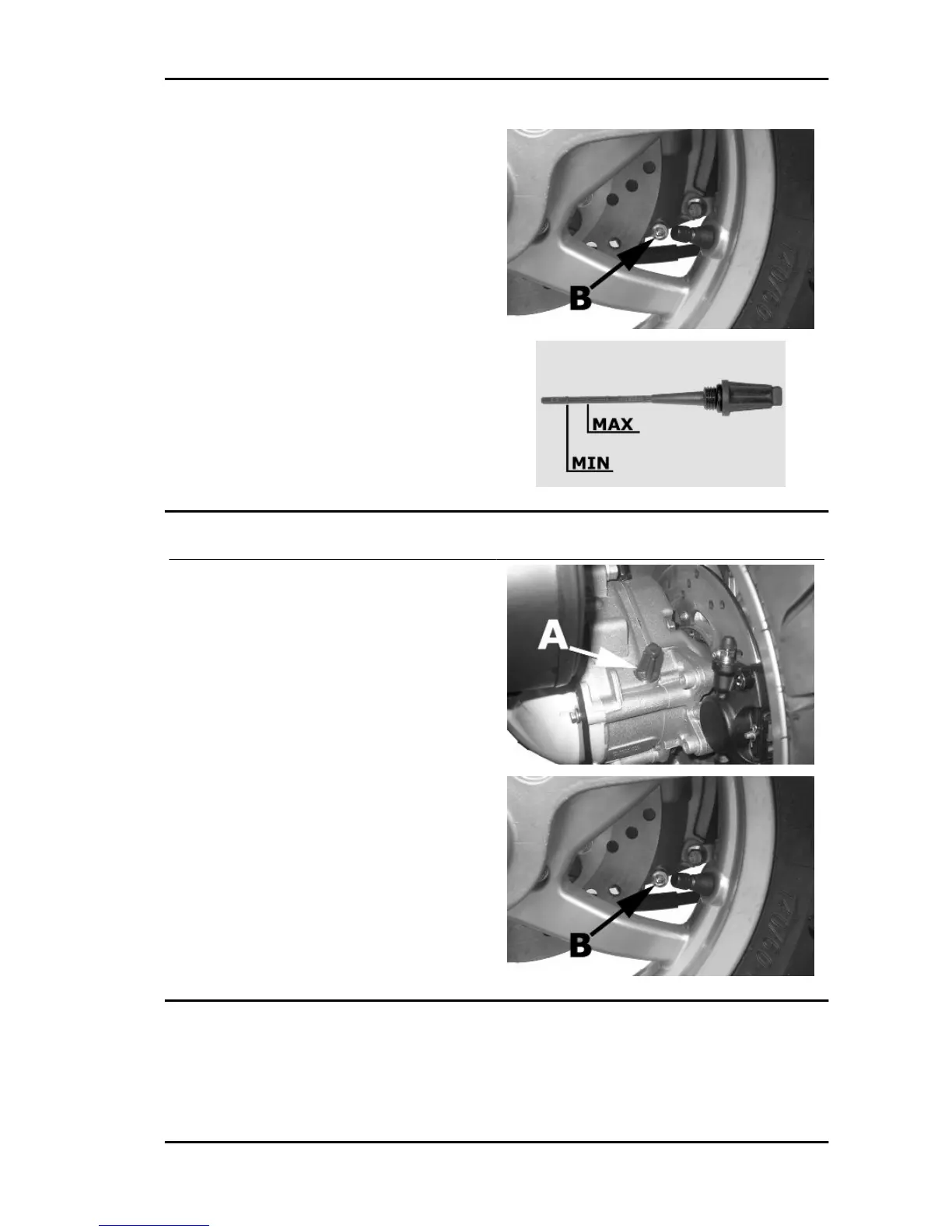 B

MAX

MIN

A

B