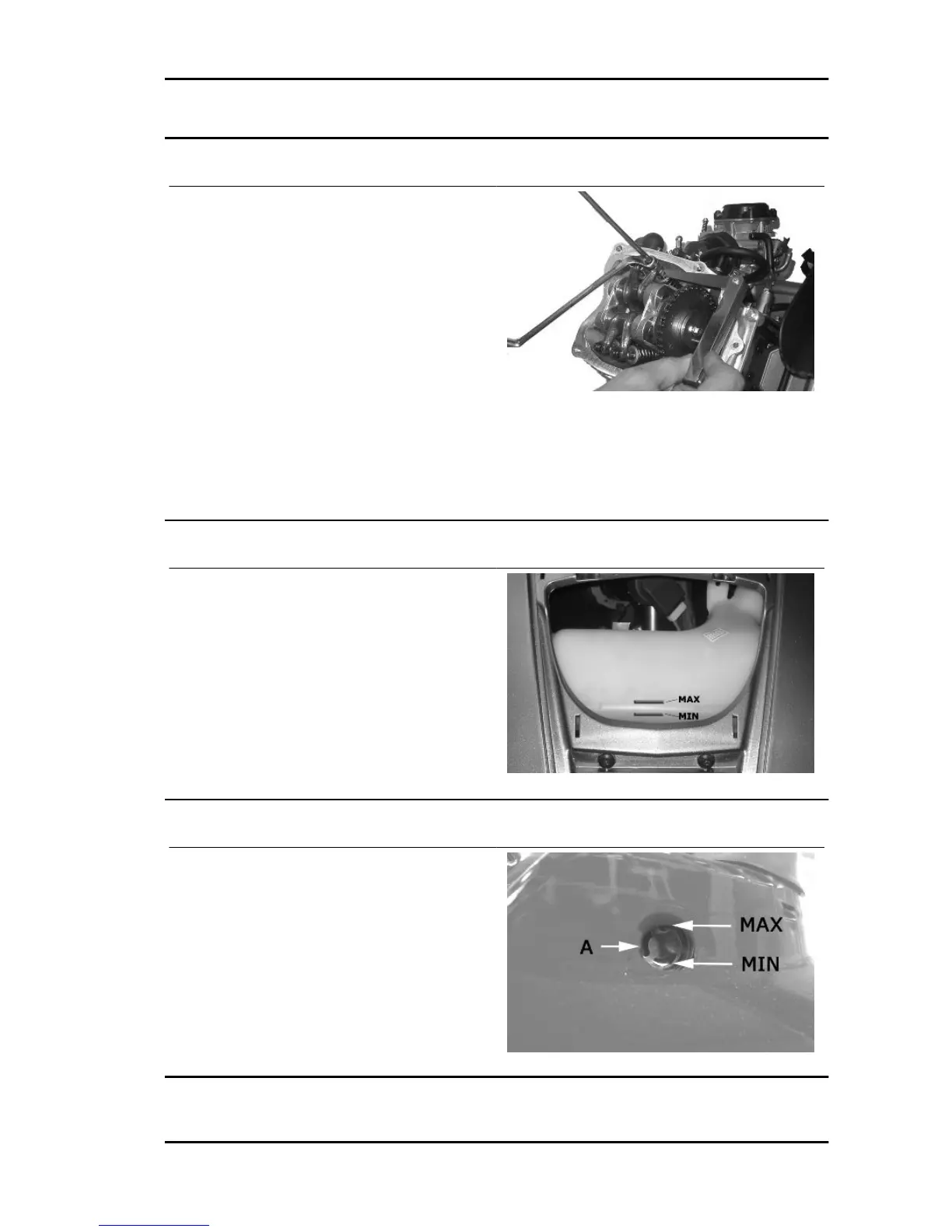 MAX
MIN

A
MAX
MIN