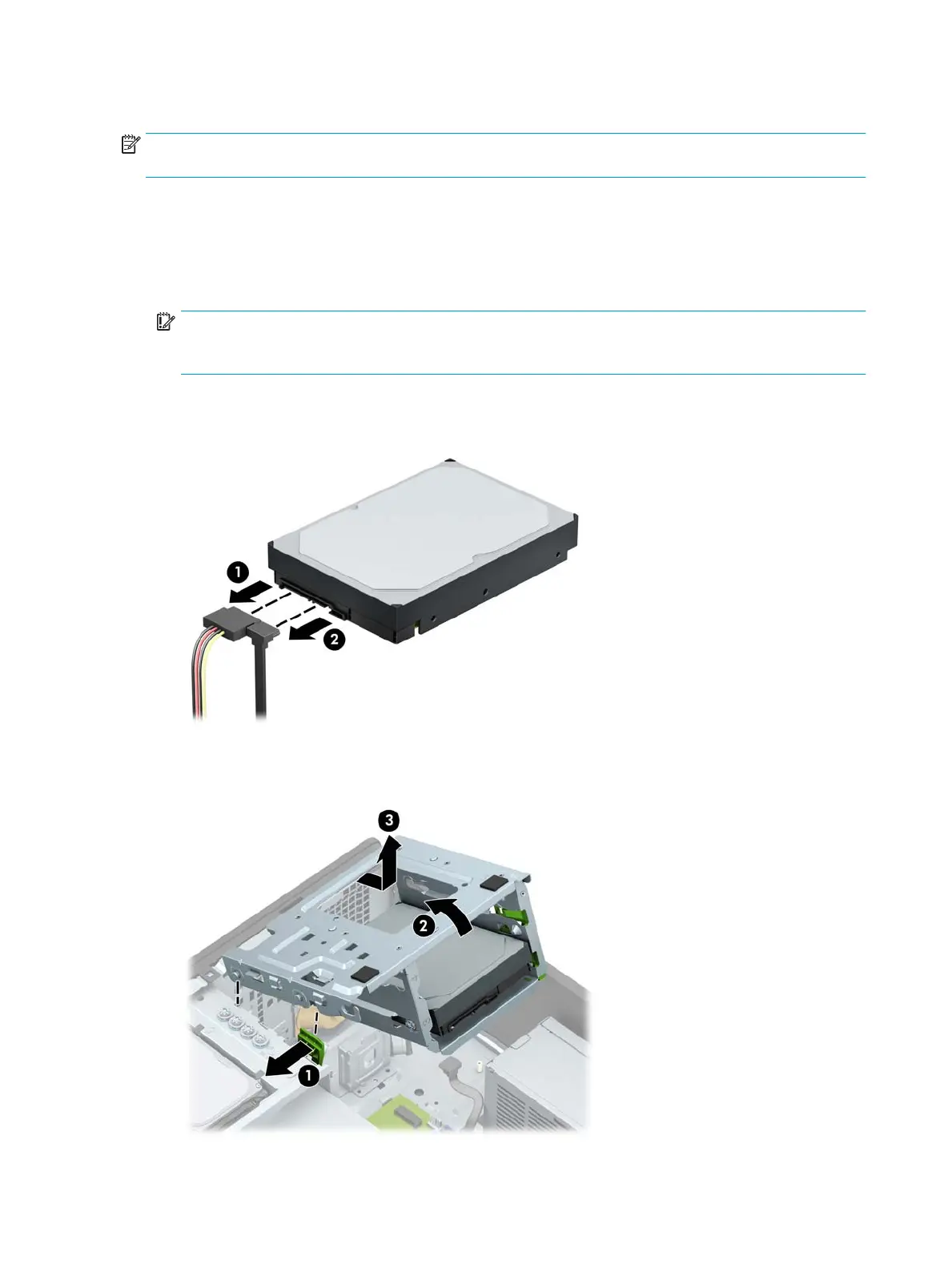 1
2
3
2
1