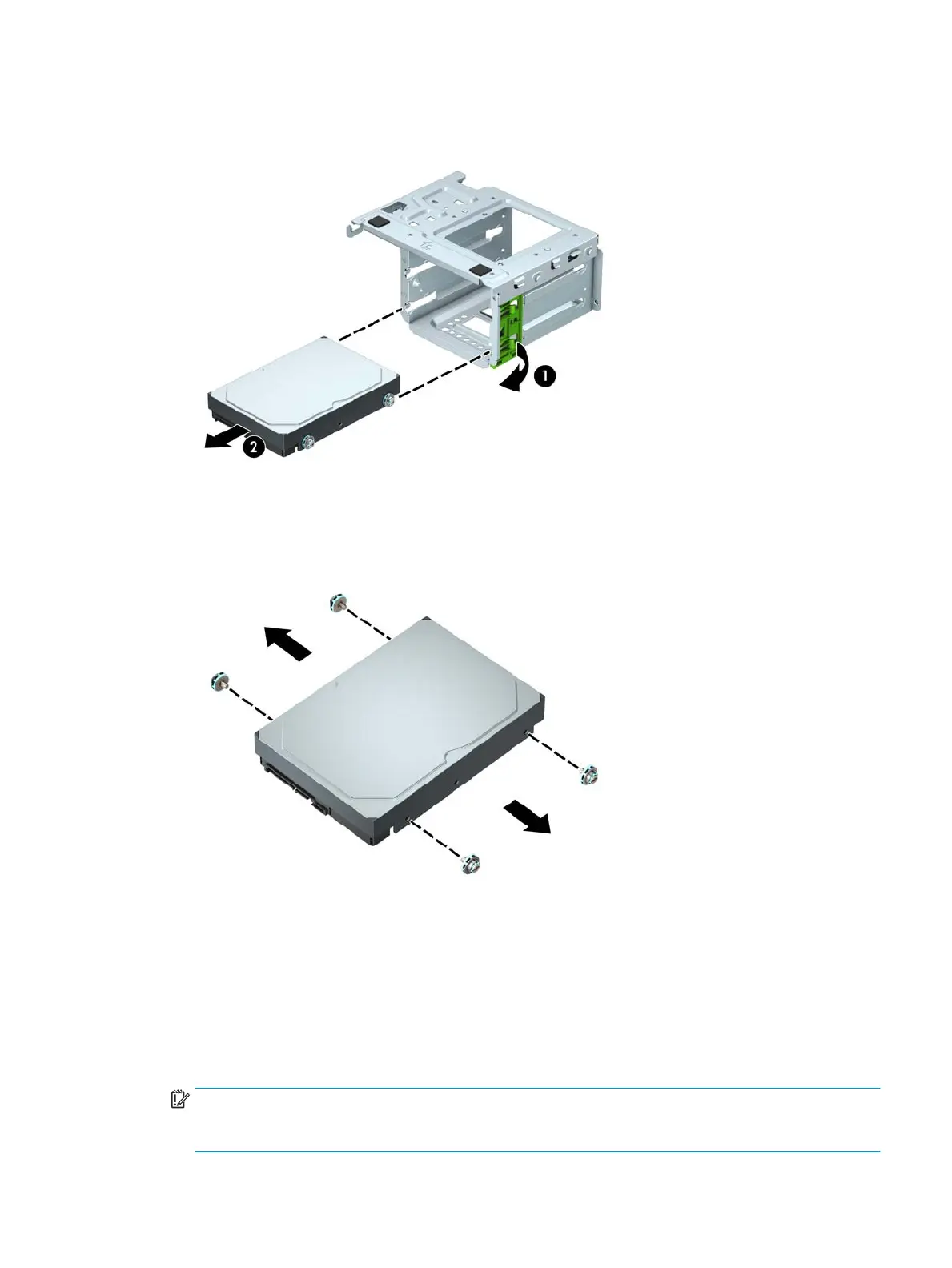 1

2