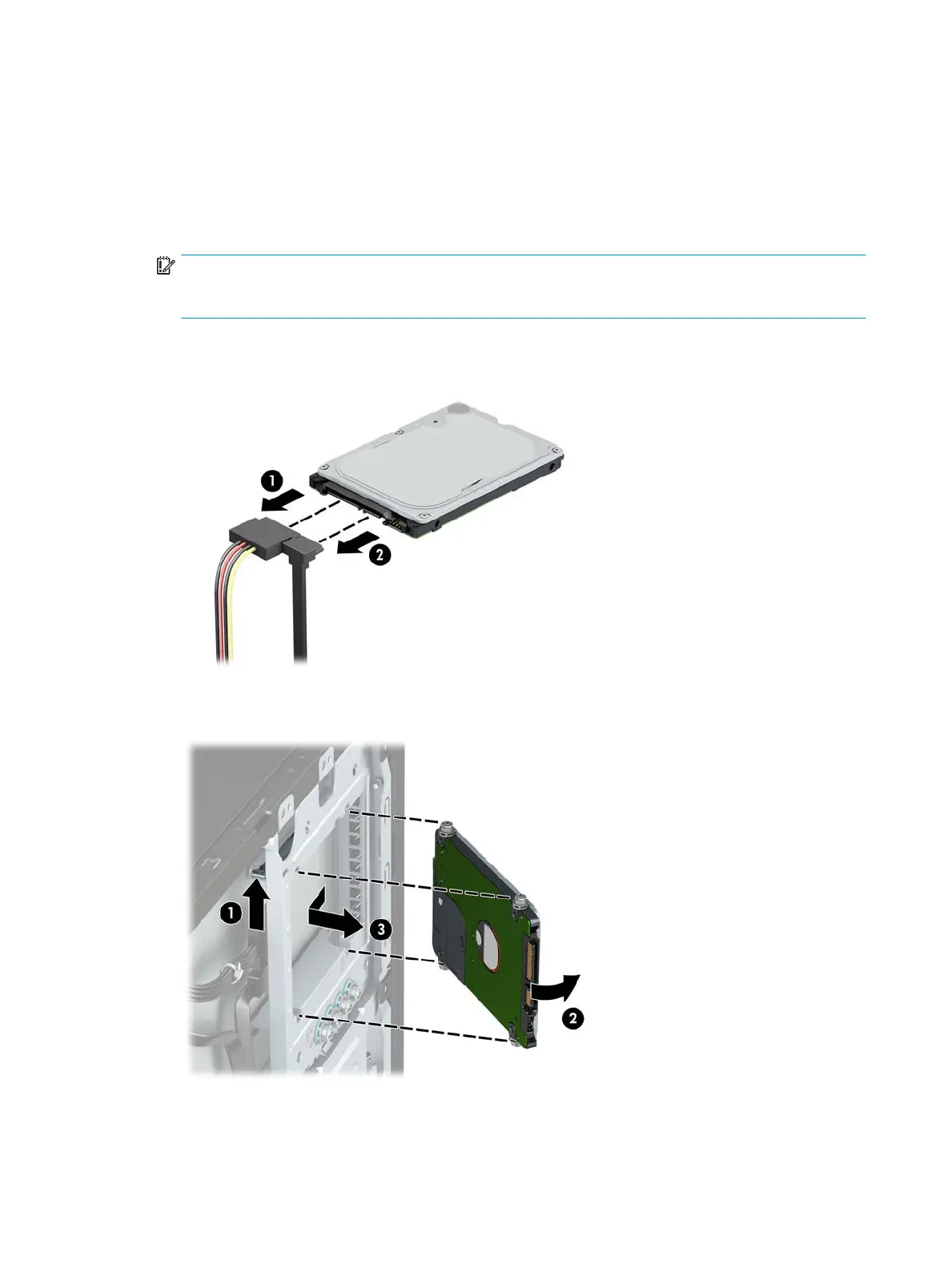 1

2

1

3

2