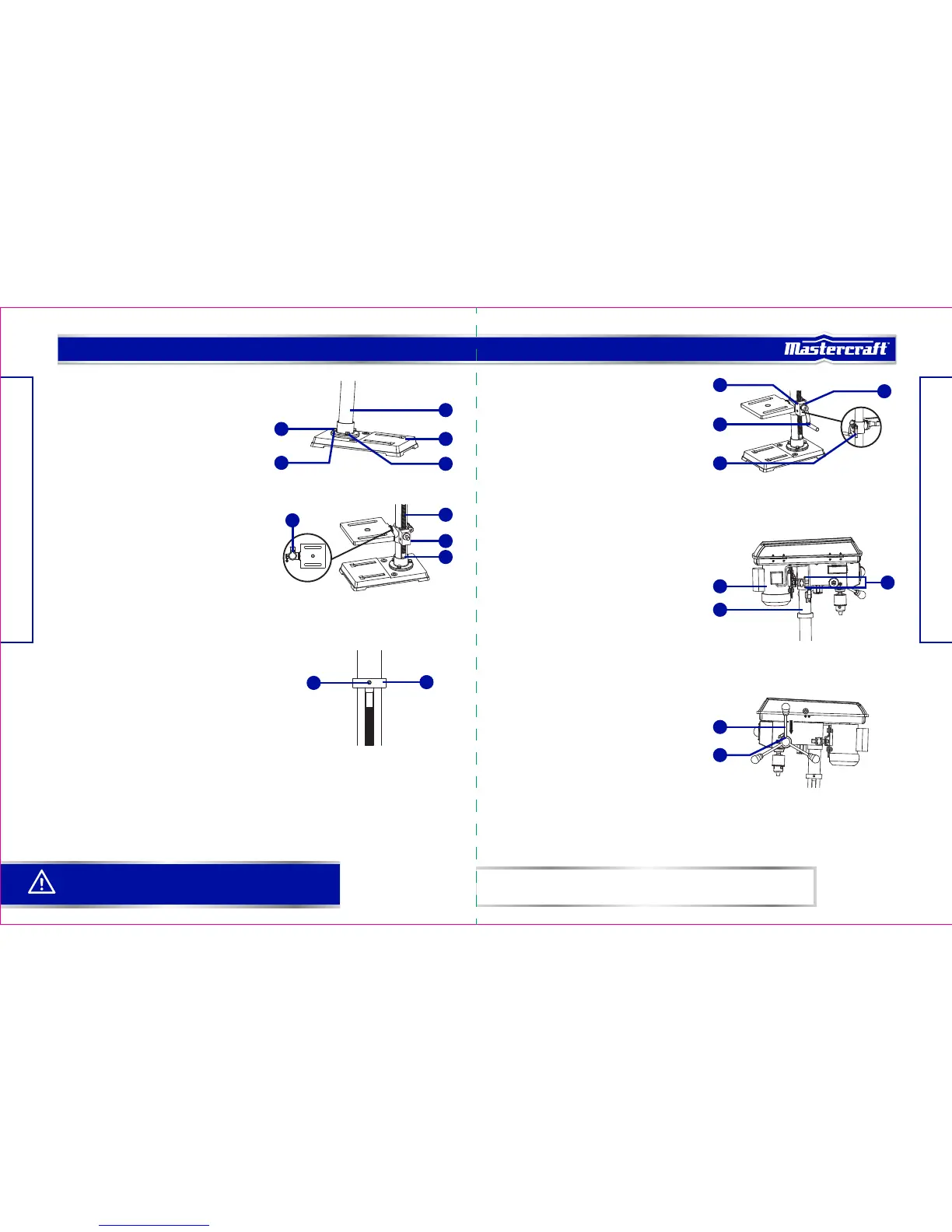 Mastercraft