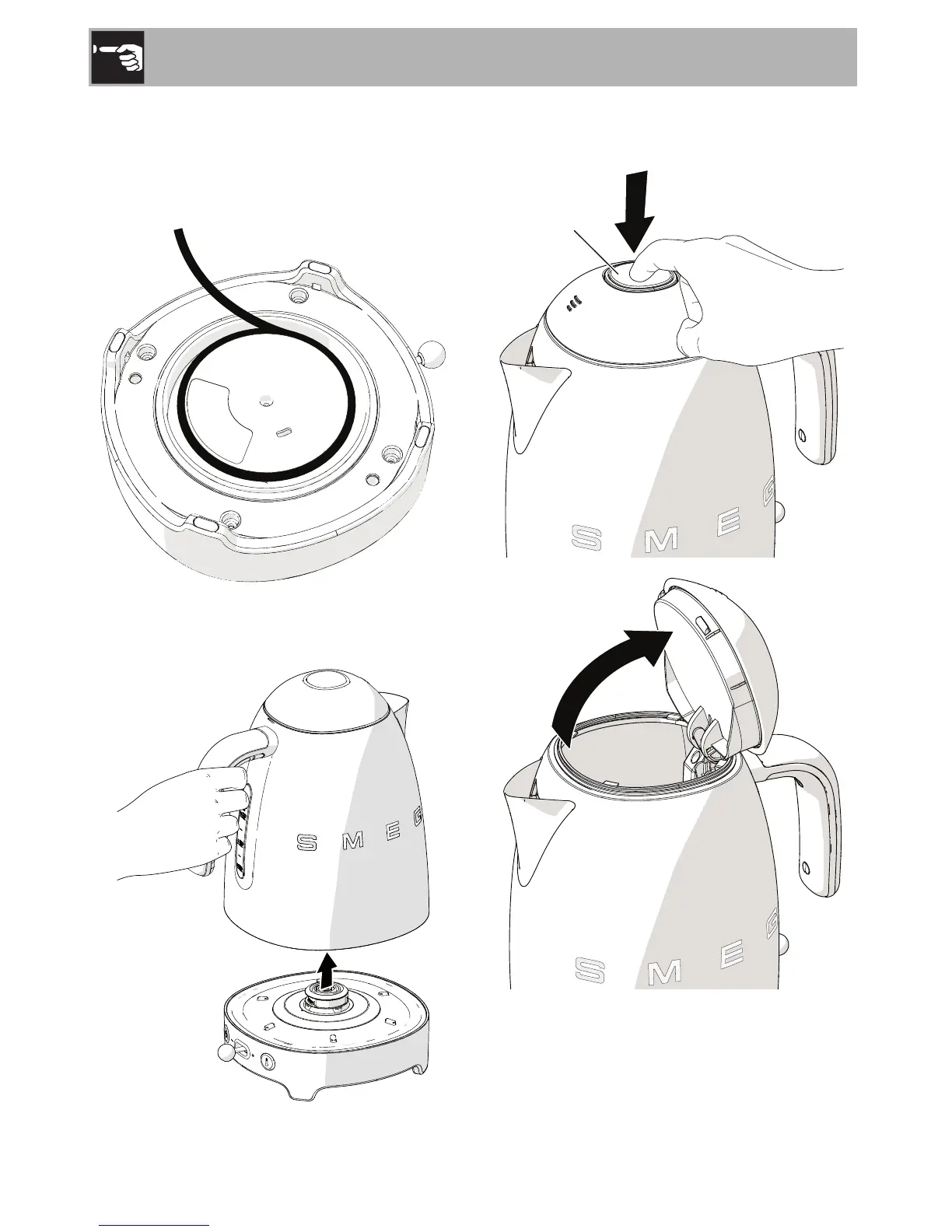 SMEG

SMEG

SMEG