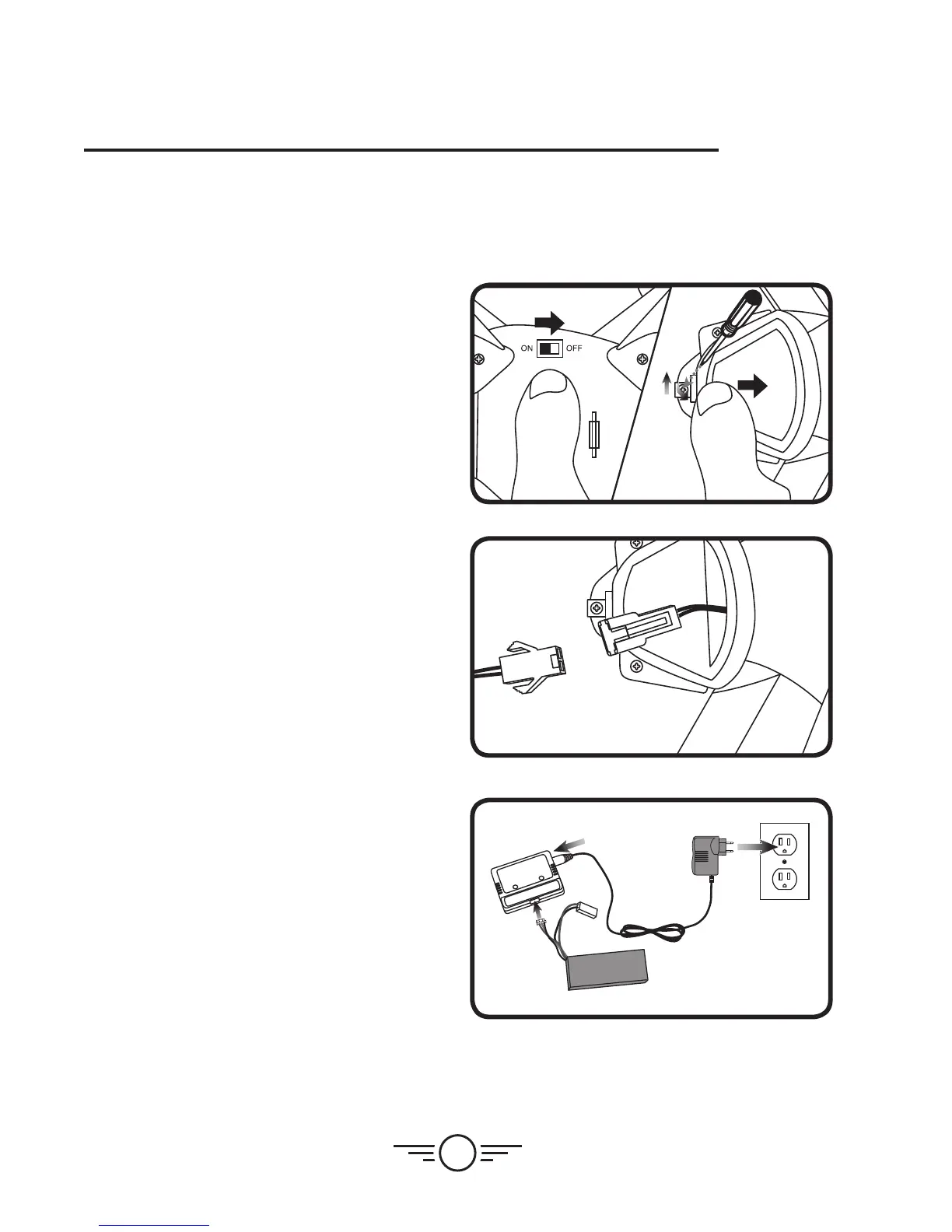 ON OFF