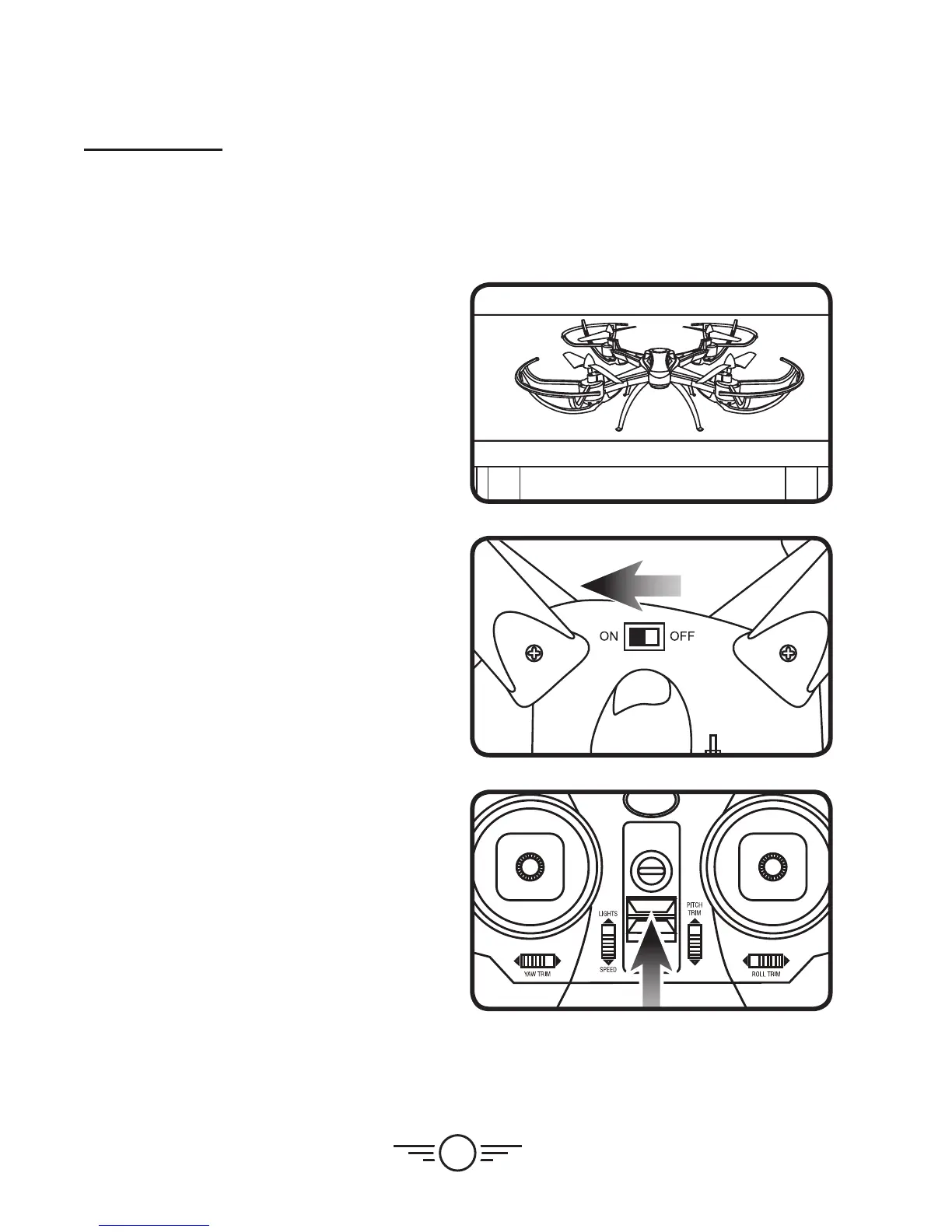 ON OFF

LIGHTS

SPEED

PITCH TRIM

YAW TRIM

ROLL TRIM