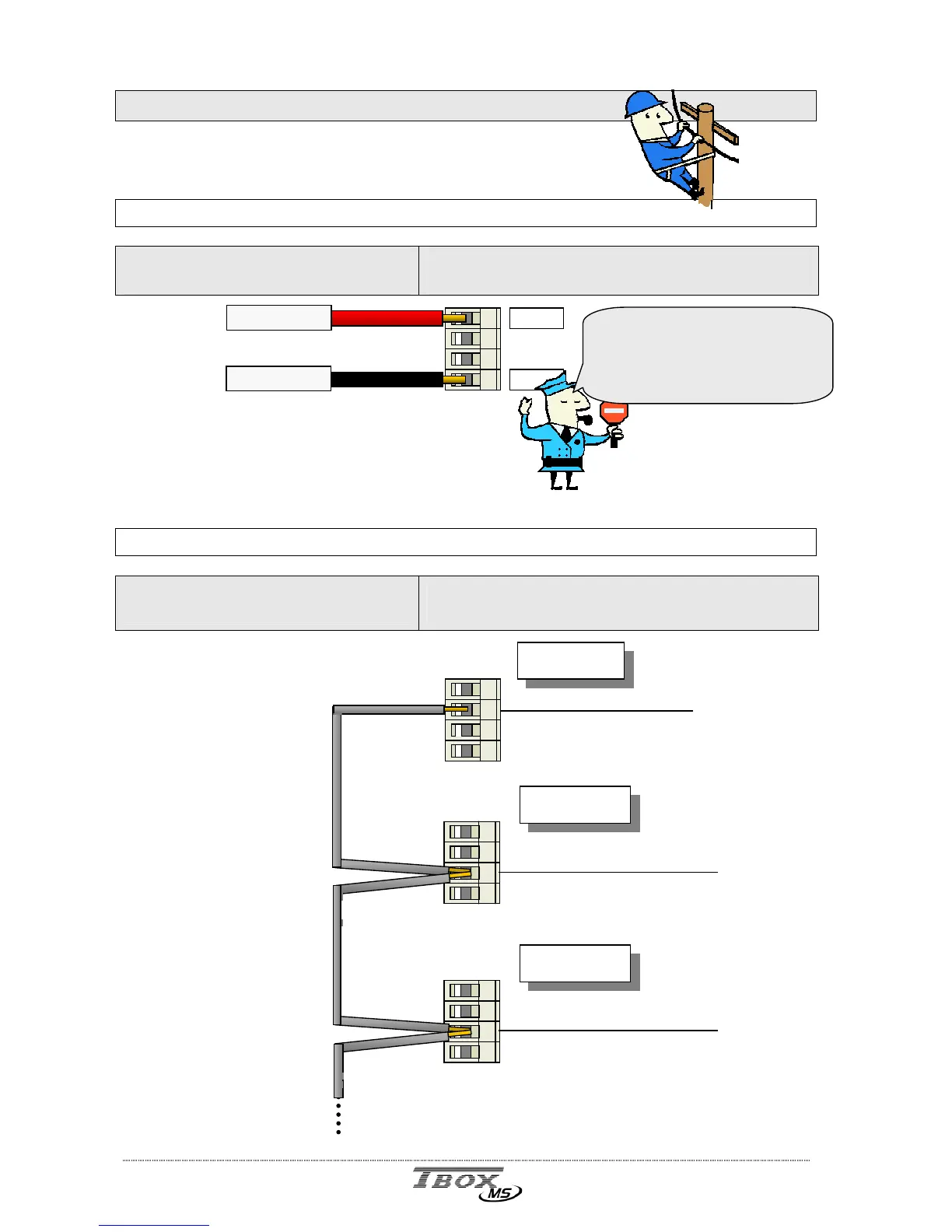 TBOX MS