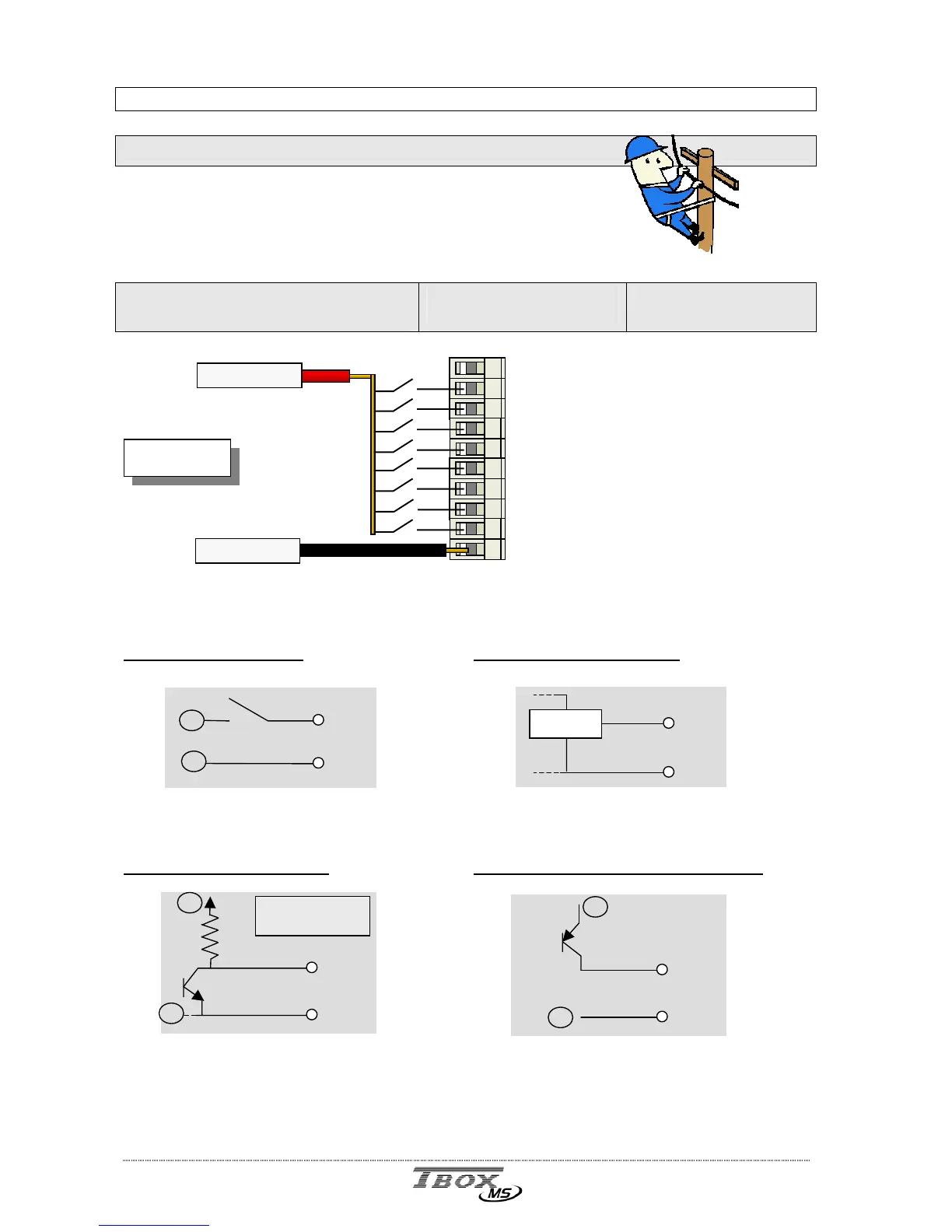 TBOX MS